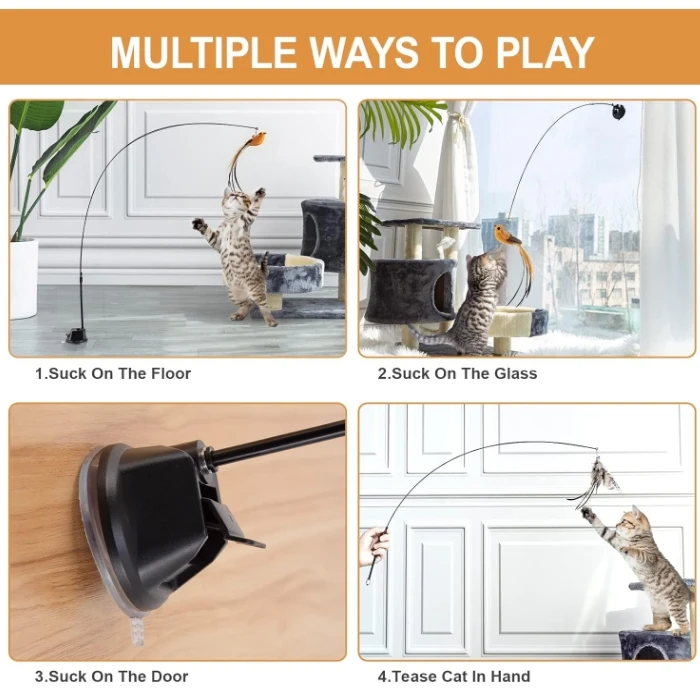 MULTIPLE WAYS TO PLAY

1.Suck On The Floor

2.Suck On The Glass

3.Suck On The Door

4.Tease Cat In Hand