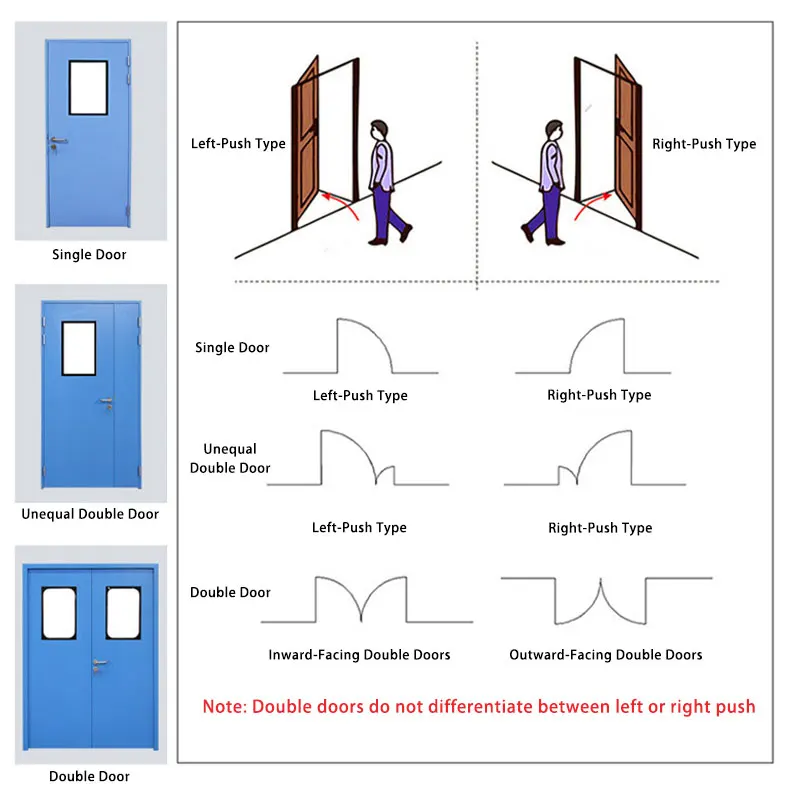 Single Door

Unequal Double Door

Double Door

Left-Push Type

Right-Push Type

Single Door

Left-Push Type

Right-Push Type

Unequal Double Door

Left-Push Type

Right-Push Type

Double Door

Inward-Facing Double Doors

Outward-Facing Double Doors

Note: Double doors do not differentiate between left or right push