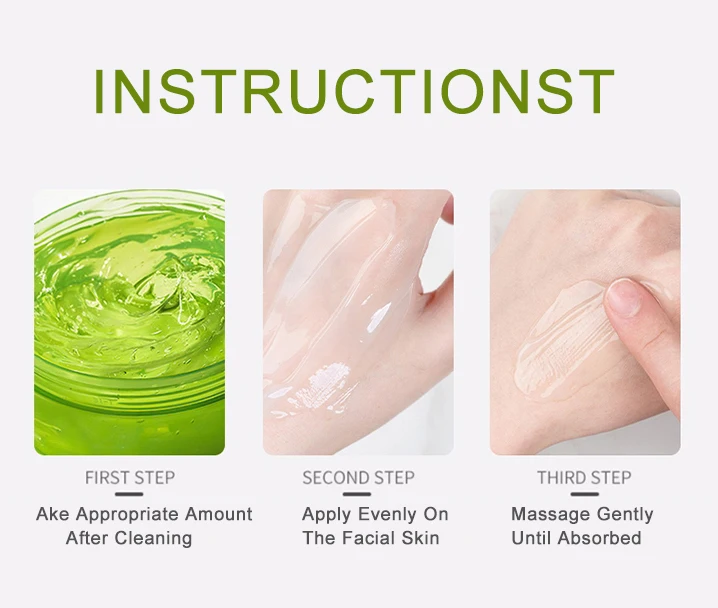 INSTRUCTIONST

FIRST STEP

Ake Appropriate Amount After Cleaning

SECOND STEP

Apply Evenly On The Facial Skin

THIRD STEP

Massage Gently Until Absorbed