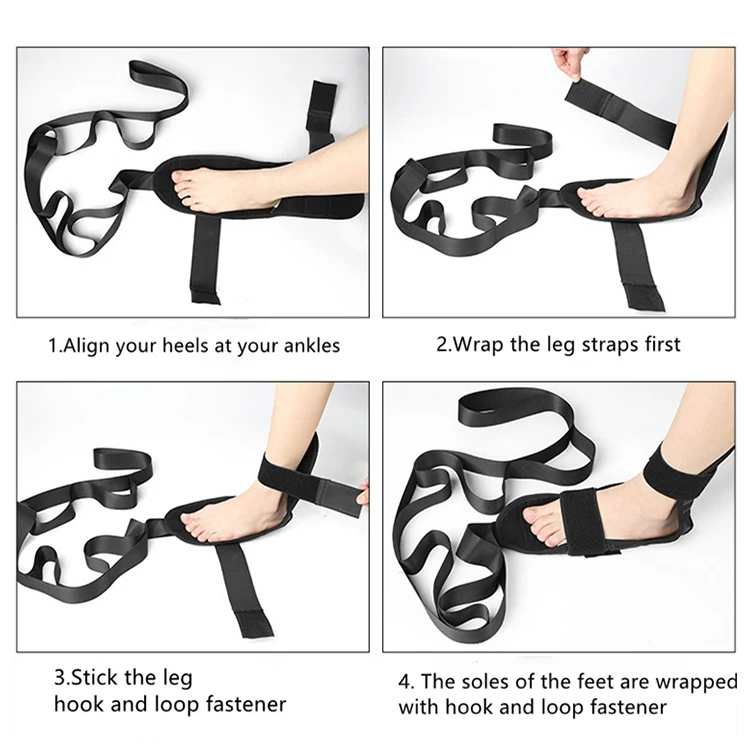 1.Align your heels at your ankles

2.Wrap the leg straps first

3.Stick the leg hook and loop fastener

4. The soles of the feet are wrapped with hook and loop fastener