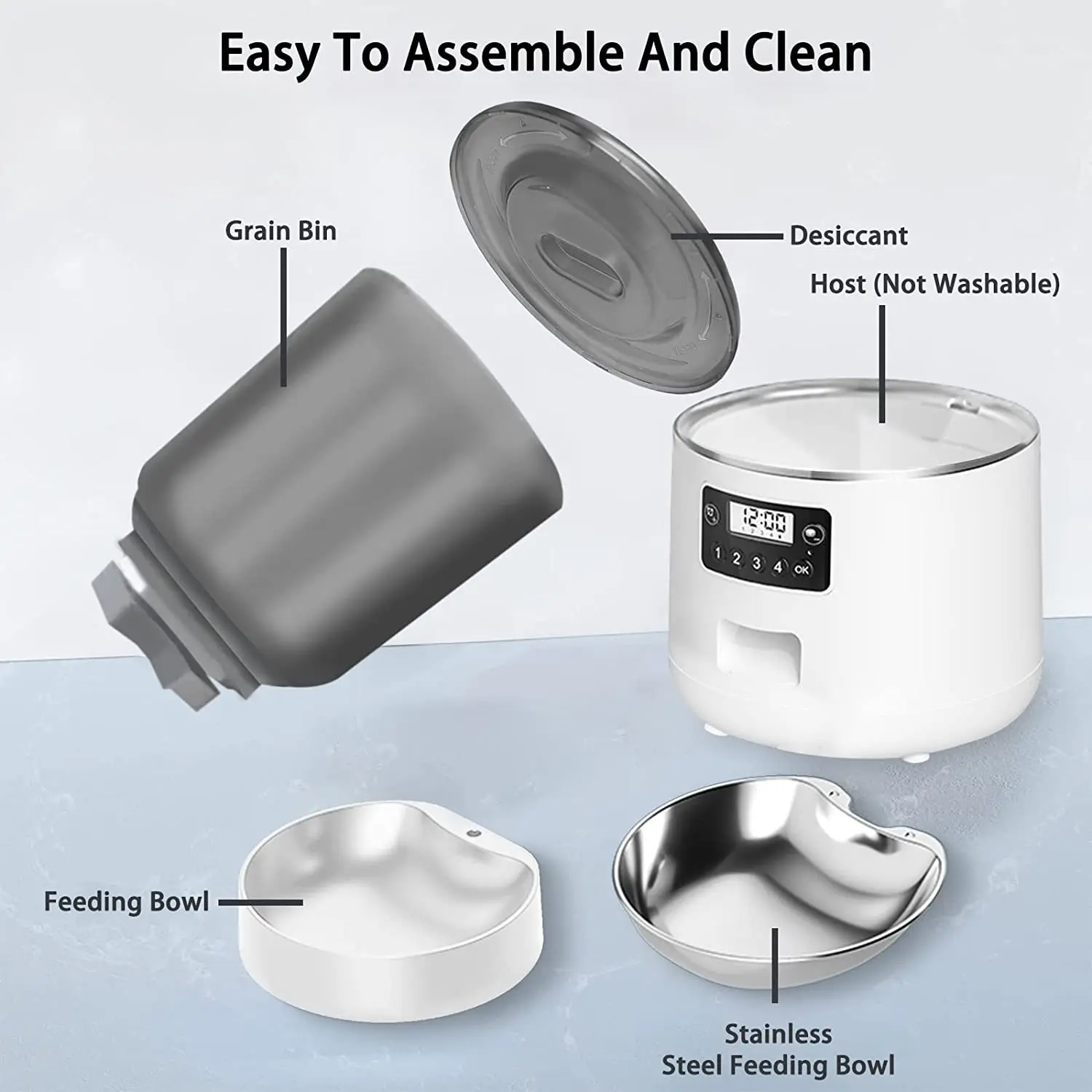 Easy To Assemble And Clean

Grain Bin

Desiccant

Host (Not Washable)

12:00

1 2 3 4 OK

Feeding Bowl

Stainless Steel Feeding Bowl