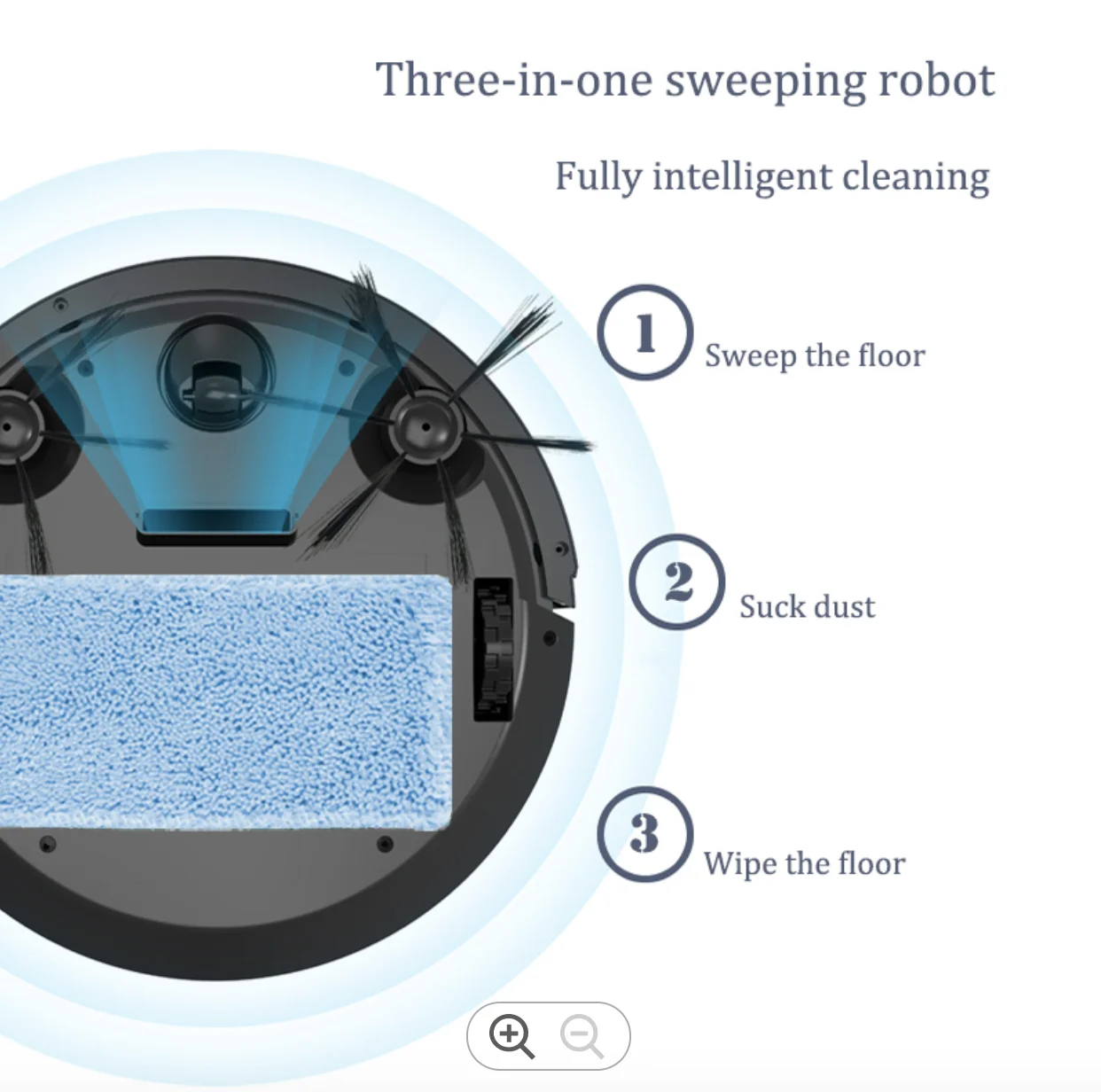 Three-in-one sweeping robot

Fully intelligent cleaning

1 Sweep the floor

2 Suck dust

3 Wipe the floor