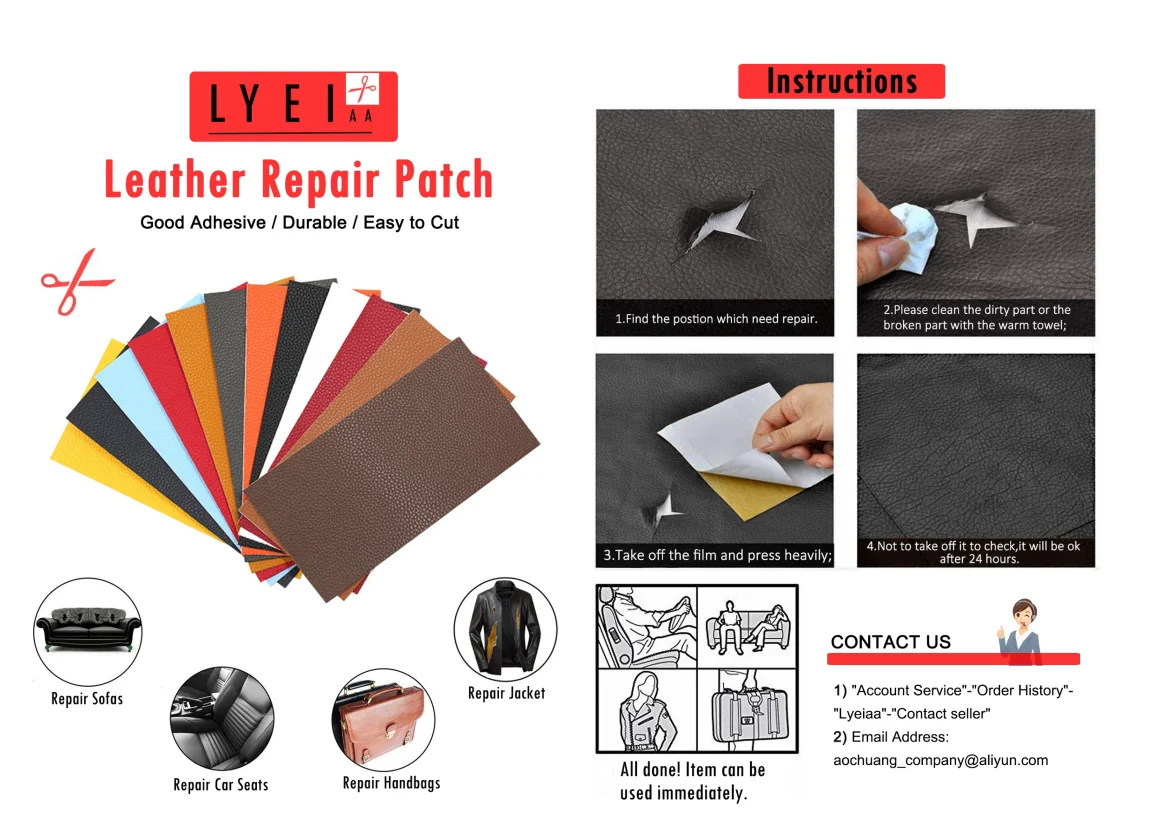 LYEI AA

Leather Repair Patch

Good Adhesive / Durable / Easy to Cut

Repair Sofas

Repair Car Seats

Repair Handbags

Repair Jacket

Instructions

1.Find the postion which need repair.

2.Please clean the dirty part or the broken part with the warm towel;

3.Take off the film and press heavily;

4.Not to take off it to check,it will be ok after 24 hours.

All done! Item can be used immediately.

CONTACT US

1) "Account Service"-"Order History"-"Lyeiaa"-"Contact seller"

2) Email Address: aochuang_company@aliyun.com