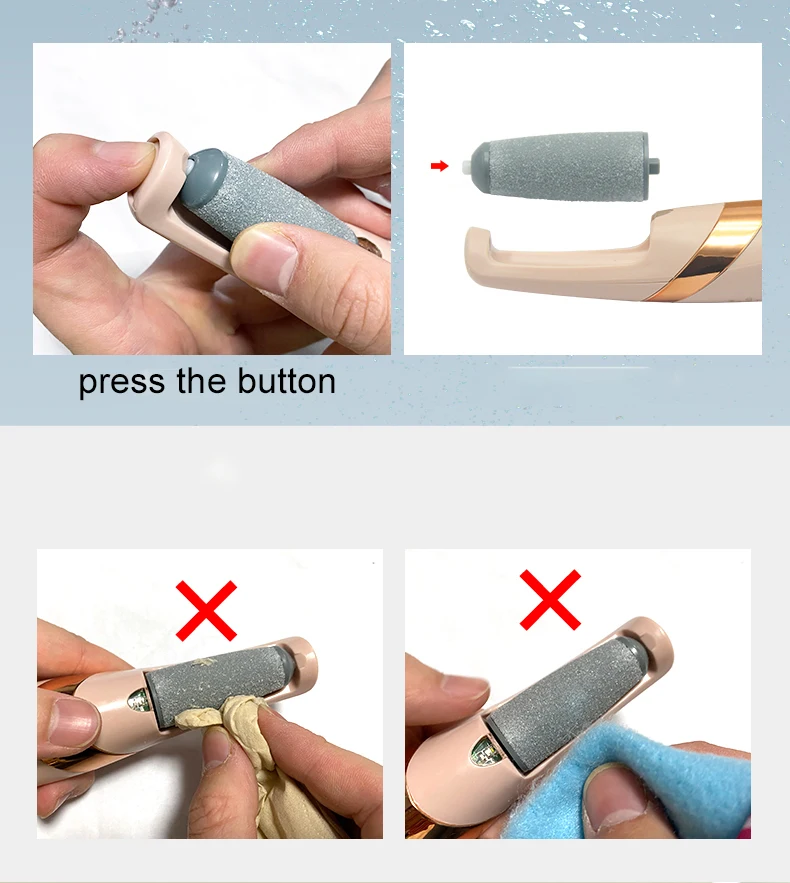 press the button