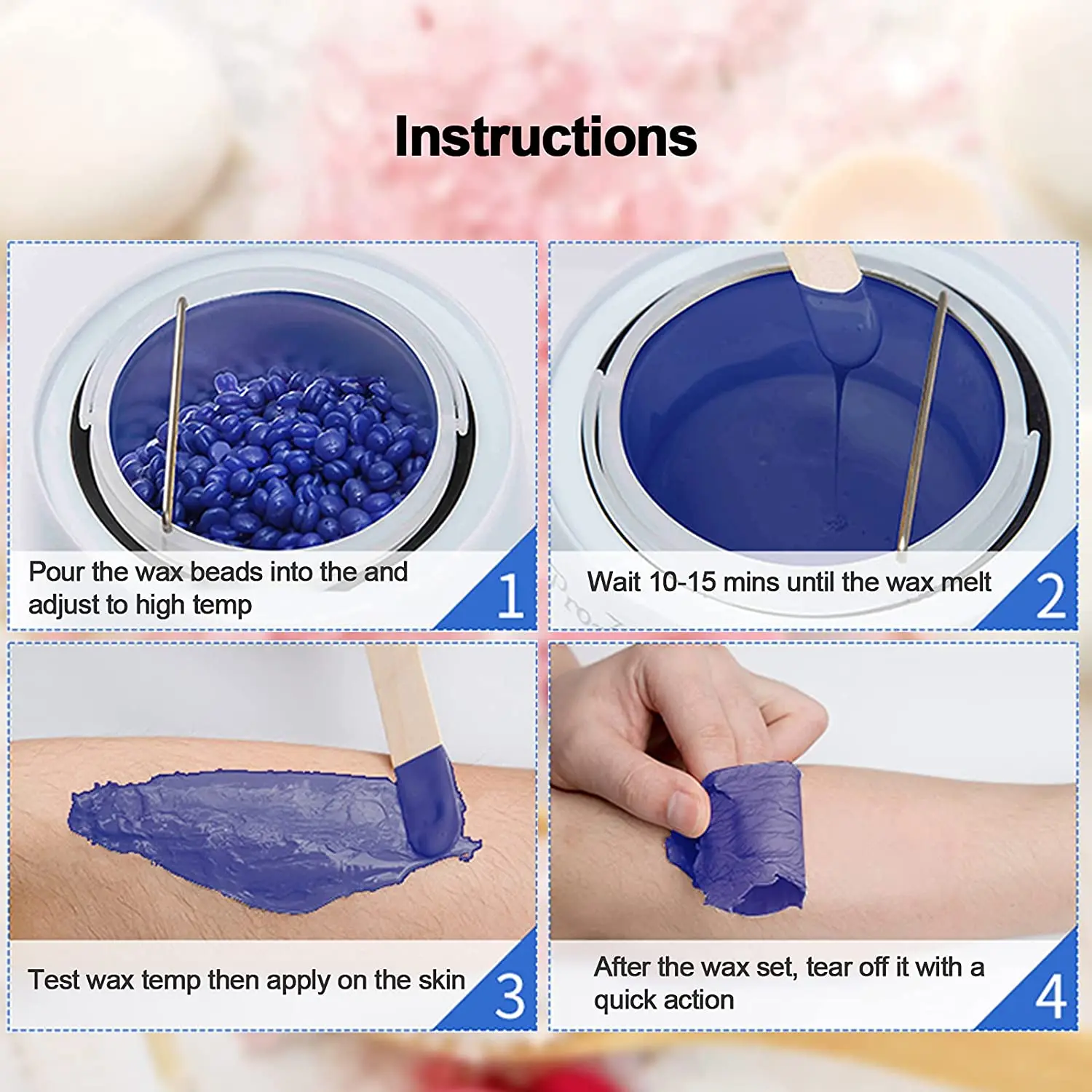 Instructions

Pour the wax beads into the and adjust to high temp

1

Wait 10-15 mins until the wax melt

2

Test wax temp then apply on the skin

3

After the wax set, tear off it with a quick action

4