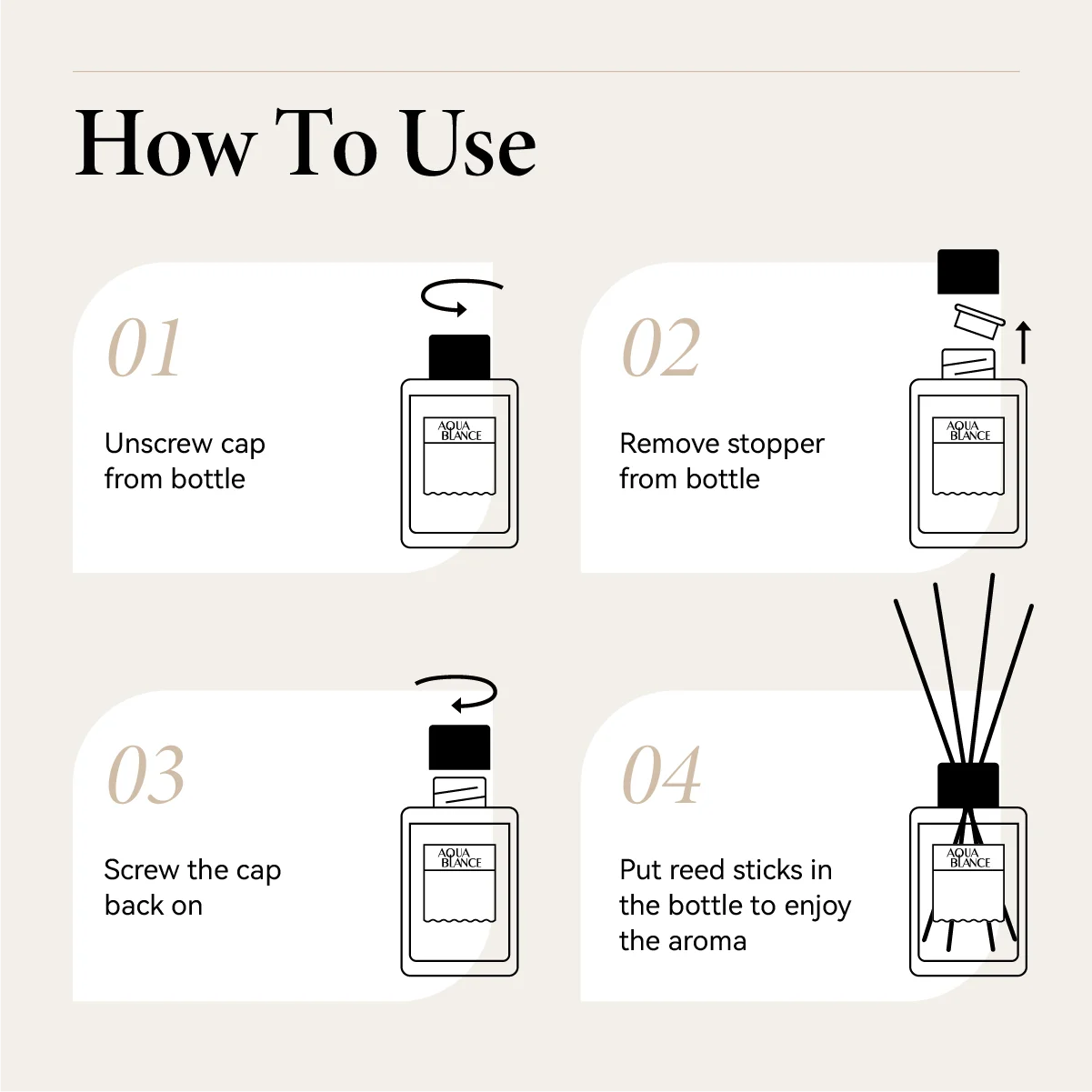 How To Use

01

Unscrew cap from bottle

AQUA BLANCE

02

Remove stopper from bottle

AQUA BLANCE

03

Screw the cap back on

AQUA BLANCE

04

Put reed sticks in the bottle to enjoy the aroma

AQUA BLANCE