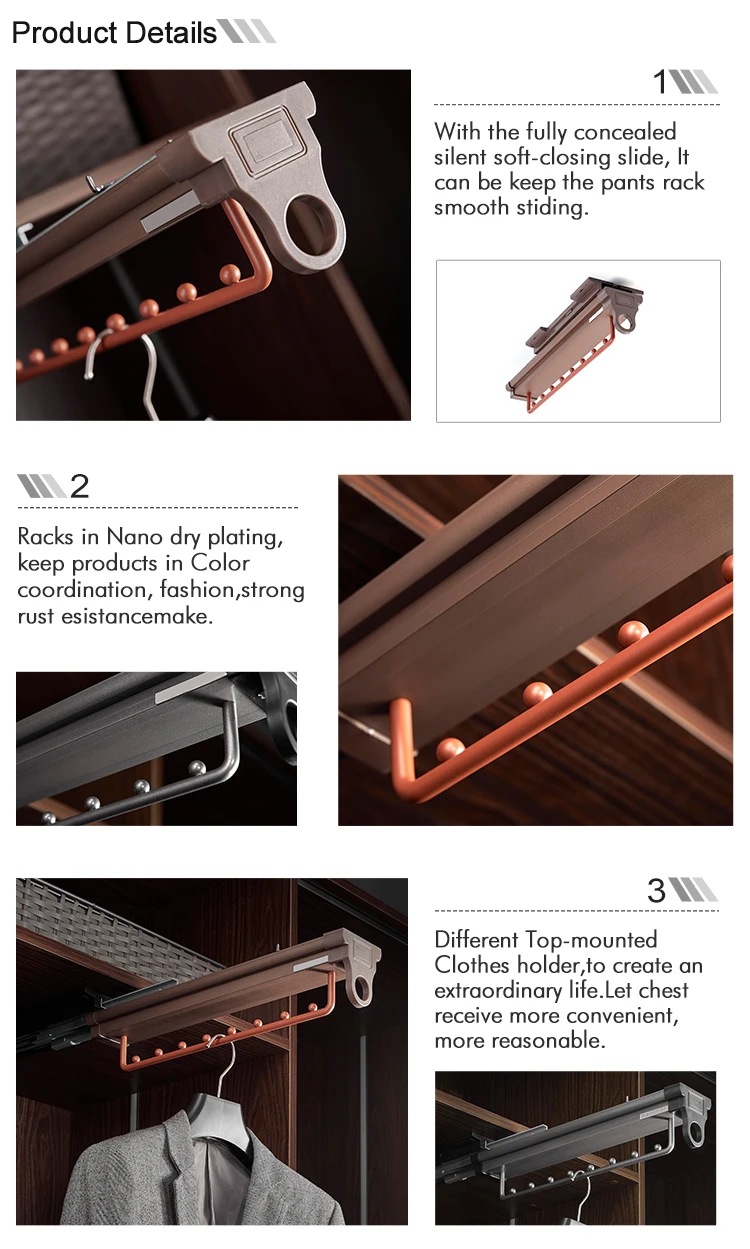 Product Details

1

With the fully concealed silent soft-closing slide, It can be keep the pants rack smooth stiding.

2

Racks in Nano dry plating, keep products in Color coordination, fashion,strong rust esistancemake.

3

Different Top-mounted Clothes holder,to create an extraordinary life.Let chest receive more convenient, more reasonable.