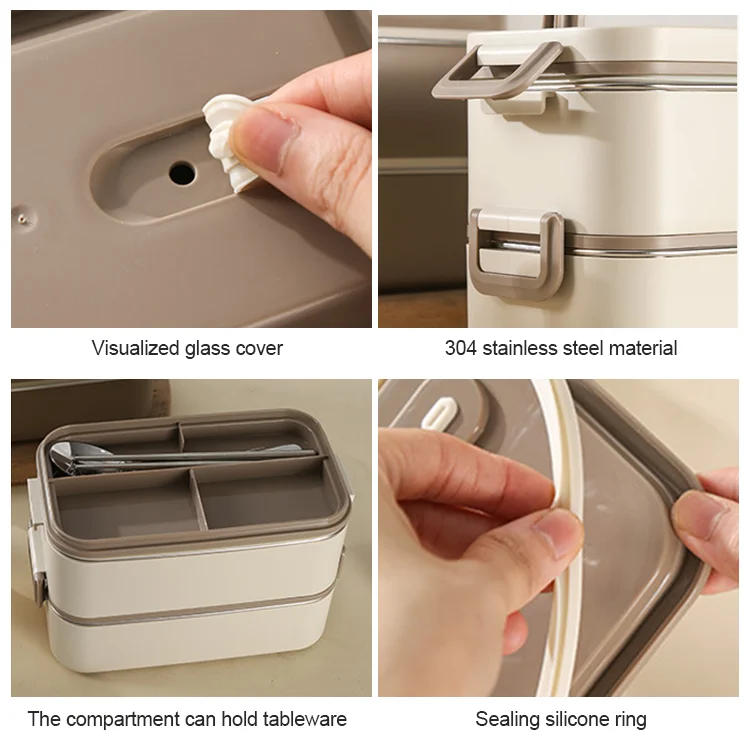 Visualized glass cover

304 stainless steel material

The compartment can hold tableware

Sealing silicone ring