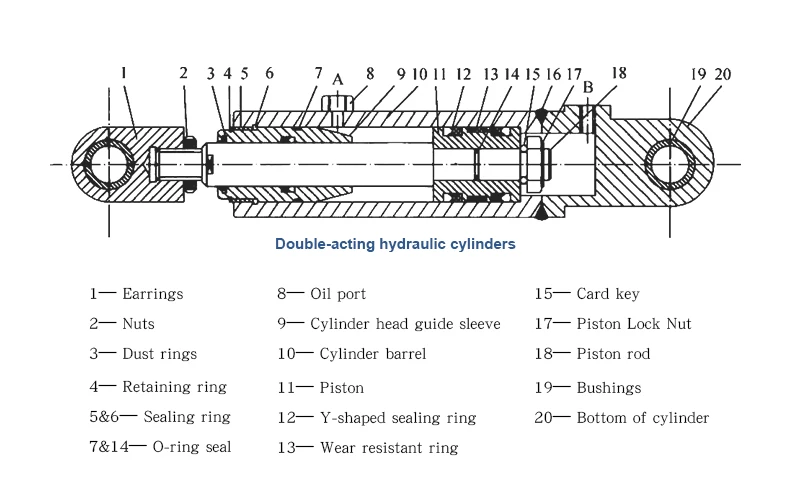 1 2 3 4 5 6 7 A 8 9 10 11 12 13 14 15 16 17 B 18 19 20

Double-acting hydraulic cylinders

1— Earrings
2— Nuts
3— Dust rings
4— Retaining ring
5&6— Sealing ring
7&14— O-ring seal

8— Oil port
9— Cylinder head guide sleeve
10— Cylinder barrel
11— Piston
12— Y-shaped sealing ring
13— Wear resistant ring

15— Card key
17— Piston Lock Nut
18— Piston rod
19— Bushings
20— Bottom of cylinder