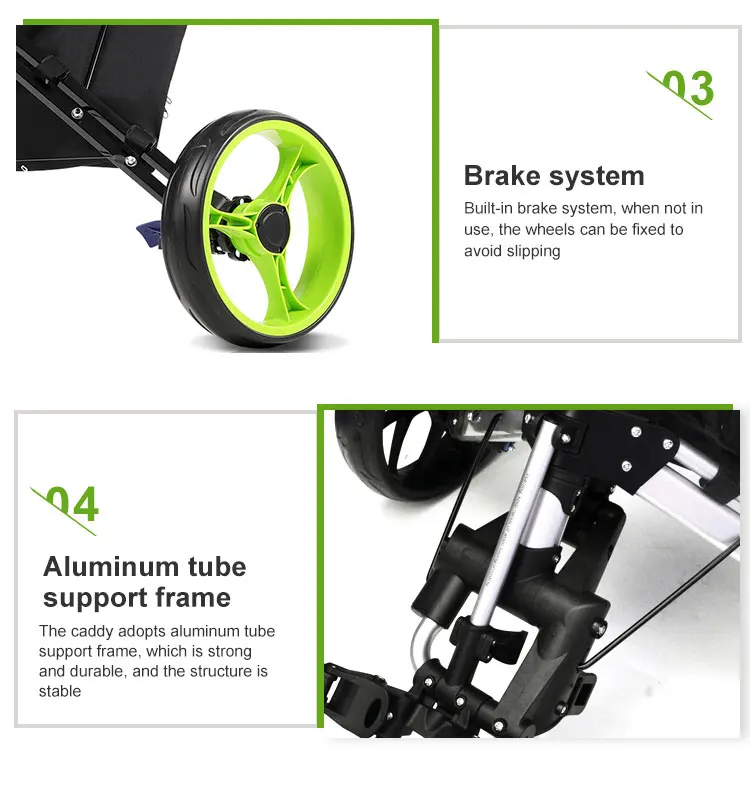 03

Brake system

Built-in brake system, when not in use, the wheels can be fixed to avoid slipping

04

Aluminum tube support frame

The caddy adopts aluminum tube support frame, which is strong and durable, and the structure is stable