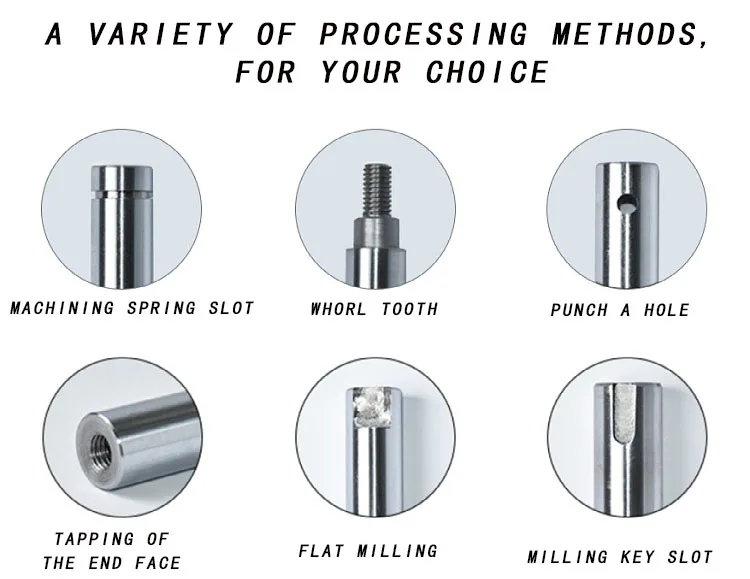 A VARIETY OF PROCESSING METHODS, FOR YOUR CHOICE

MACHINING SPRING SLOT

WHORL TOOTH

PUNCH A HOLE

TAPPING OF THE END FACE

FLAT MILLING

MILLING KEY SLOT