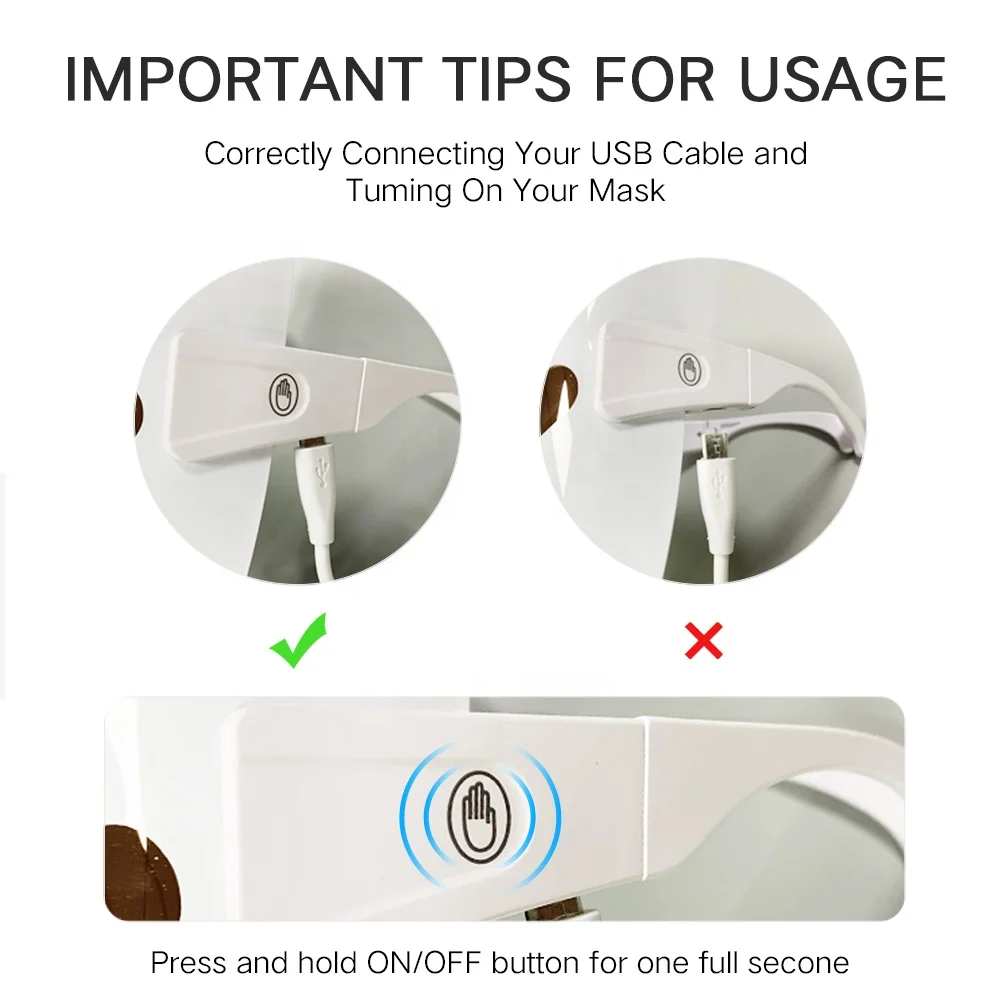 IMPORTANT TIPS FOR USAGE

Correctly Connecting Your USB Cable and Tuming On Your Mask

Press and hold ON/OFF button for one full secone