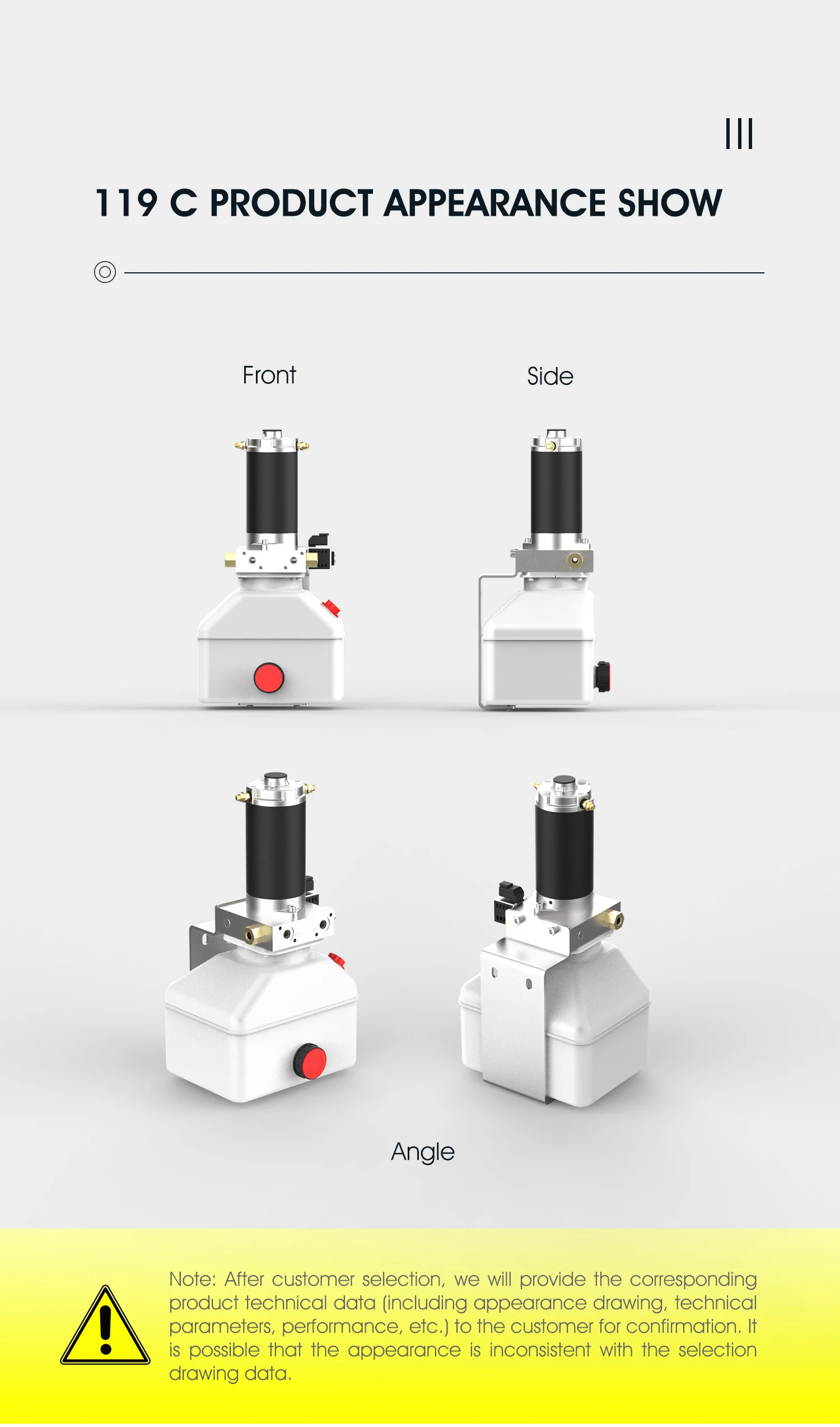 III

119 C PRODUCT APPEARANCE SHOW

Front

Side

Angle

Note: After customer selection, we will provide the corresponding product technical data (including appearance drawing, technical parameters, performance, etc.) to the customer for confirmation. It is possible that the appearance is inconsistent with the selection drawing data.