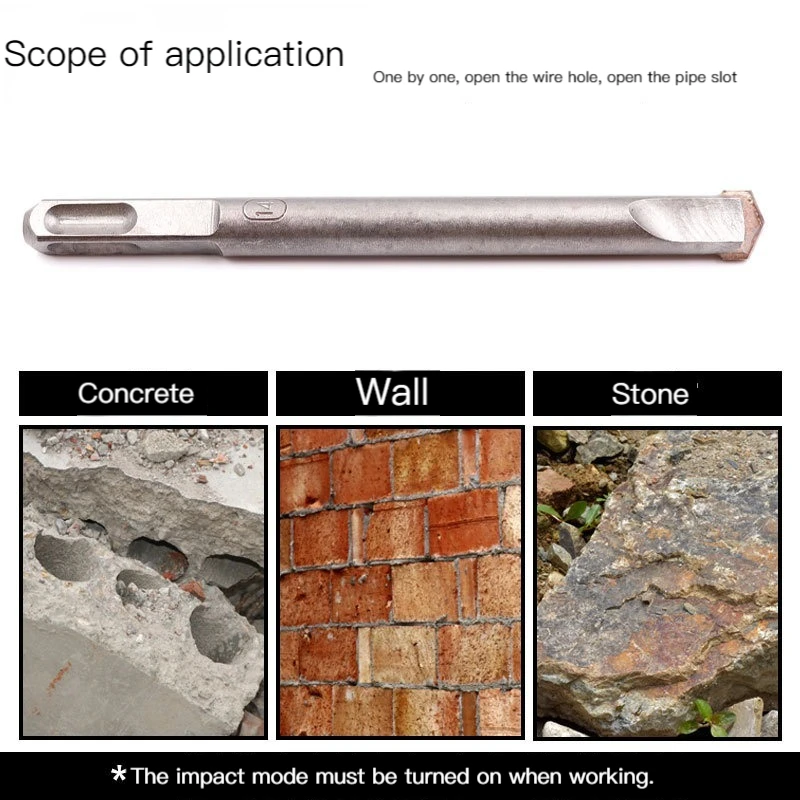 Scope of application

One by one, open the wire hole, open the pipe slot

14

Concrete

Wall

Stone

*The impact mode must be turned on when working.