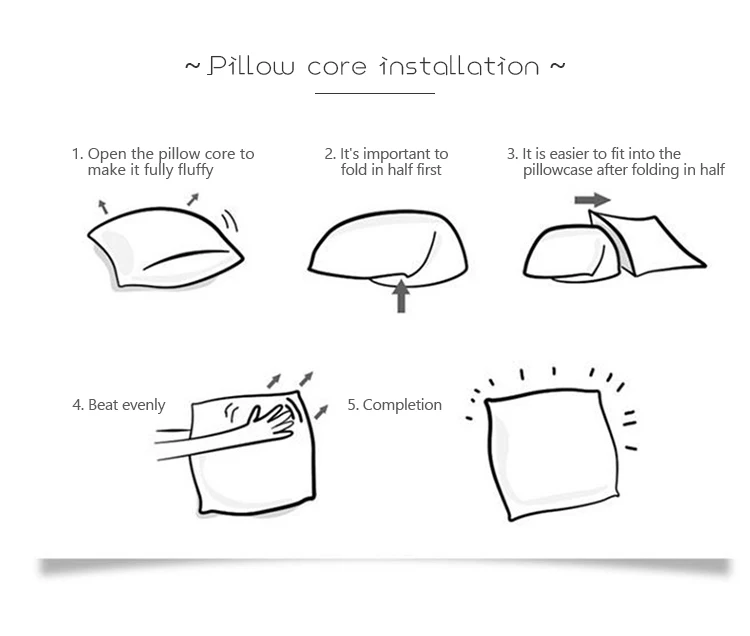 ~ Pillow core installation ~

1. Open the pillow core to make it fully fluffy

2. It's important to fold in half first

3. It is easier to fit into the pillowcase after folding in half

4. Beat evenly

5. Completion