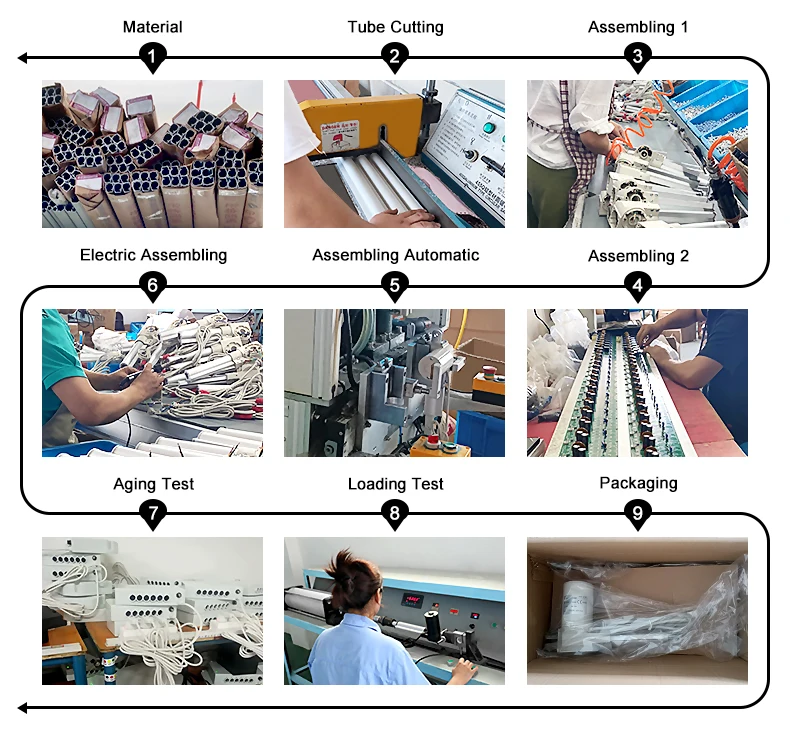 Material
1
Tube Cutting
2
Assembling 1
3
Electric Assembling
6
Assembling Automatic
5
Assembling 2
4
Aging Test
7
Loading Test
8
Packaging
9