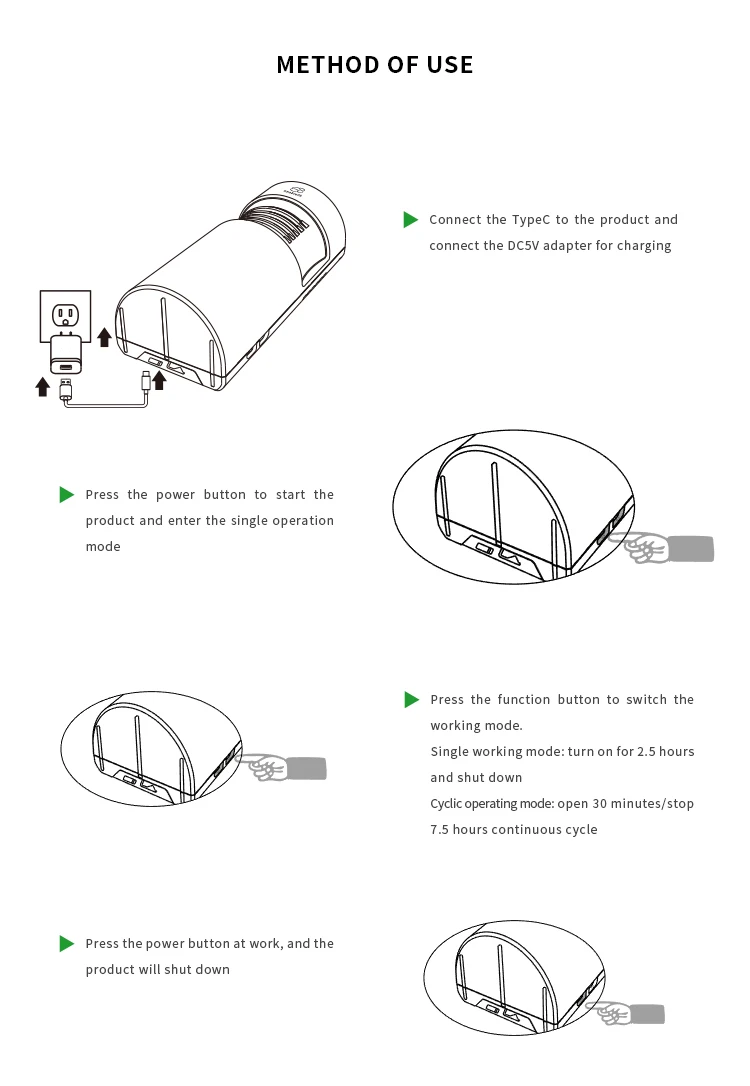 METHOD OF USE

Connect the TypeC to the product and connect the DC5V adapter for charging

Press the power button to start the product and enter the single operation mode

Press the function button to switch the working mode.
Single working mode: turn on for 2.5 hours and shut down
Cyclic operating mode: open 30 minutes/stop 7.5 hours continuous cycle

Press the power button at work, and the product will shut down