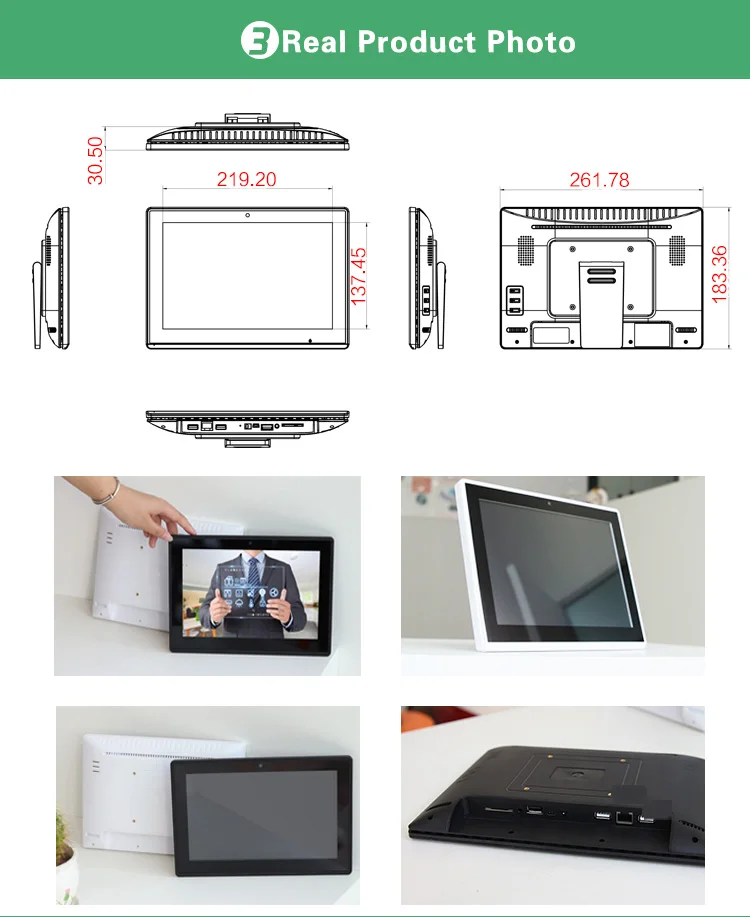 3 Real Product Photo

30.50

219.20

137.45

261.78

183.36