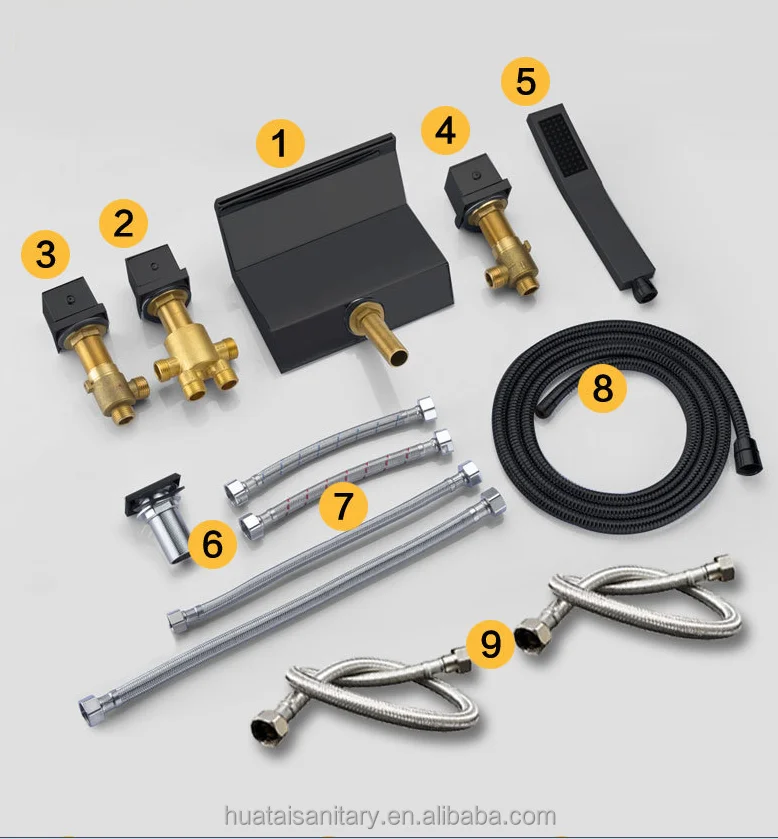 5
1
4
2
3
8
7
6
9
huataisanitary.en.alibaba.com