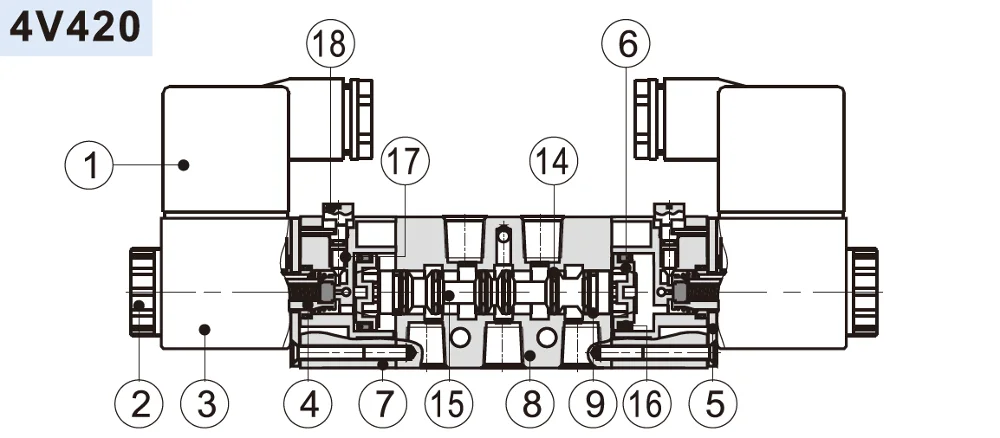 4V420

18
6
1
17
14
2
3
4
7
15
8
9
16
5