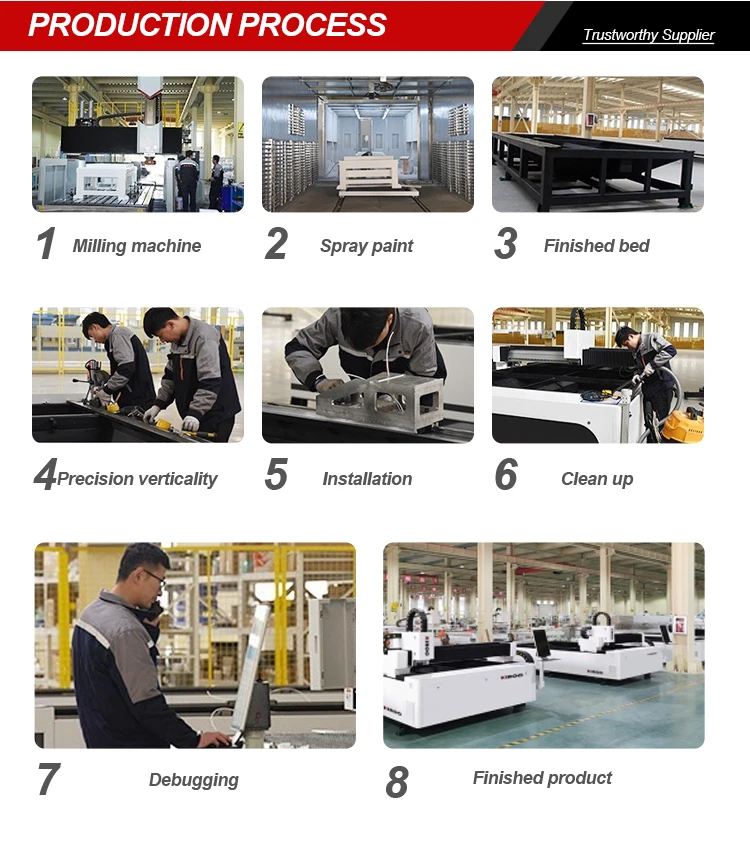 PRODUCTION PROCESS

Trustworthy Supplier

1 Milling machine

2 Spray paint

3 Finished bed

4 Precision verticality

5 Installation

6 Clean up

7 Debugging

8 Finished product