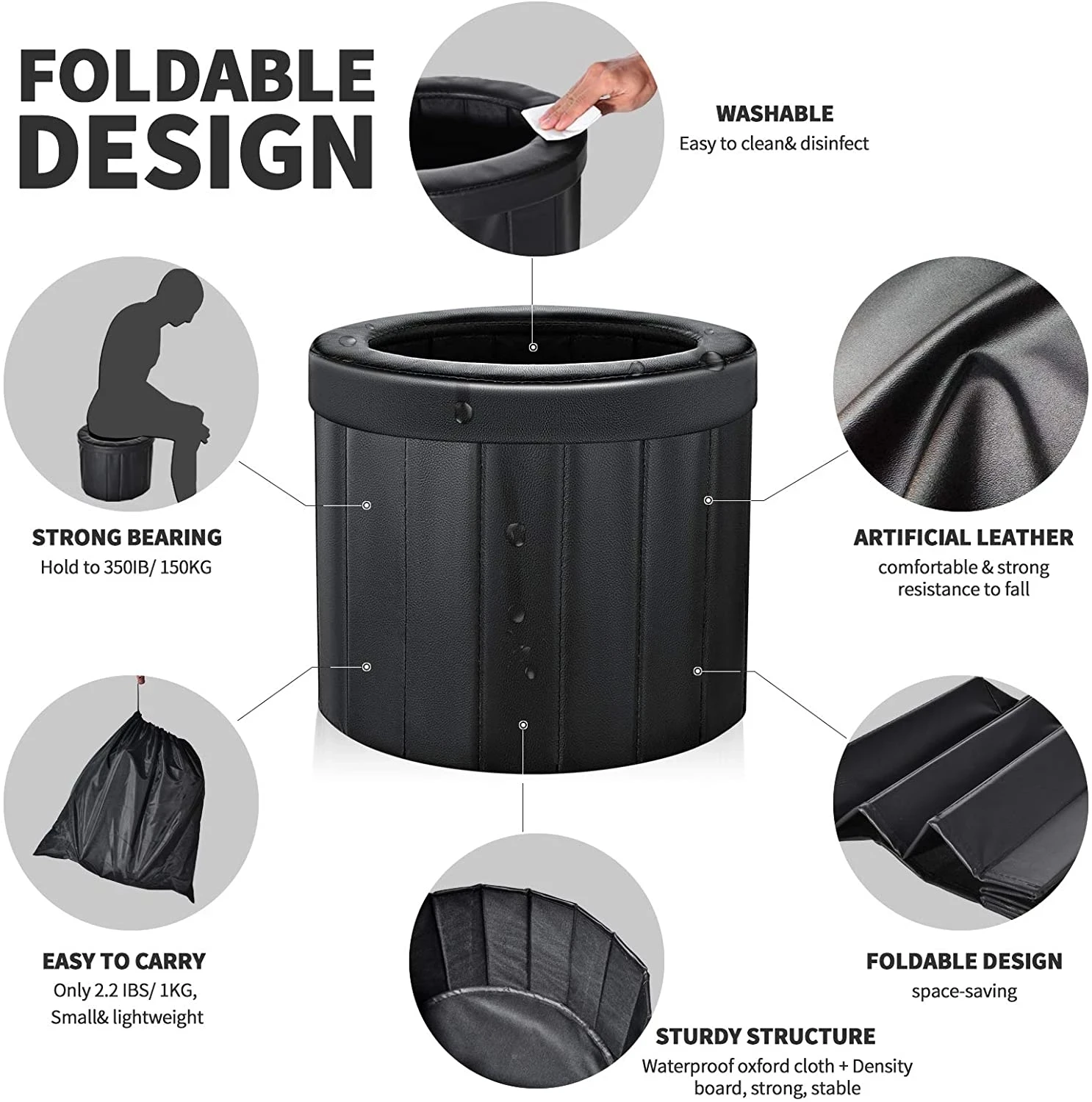 FOLDABLE DESIGN

WASHABLE
Easy to clean& disinfect

STRONG BEARING
Hold to 350IB/ 150KG

ARTIFICIAL LEATHER
comfortable & strong resistance to fall

EASY TO CARRY
Only 2.2 IBS/ 1KG, Small& lightweight

FOLDABLE DESIGN
space-saving

STURDY STRUCTURE
Waterproof oxford cloth + Density board, strong, stable