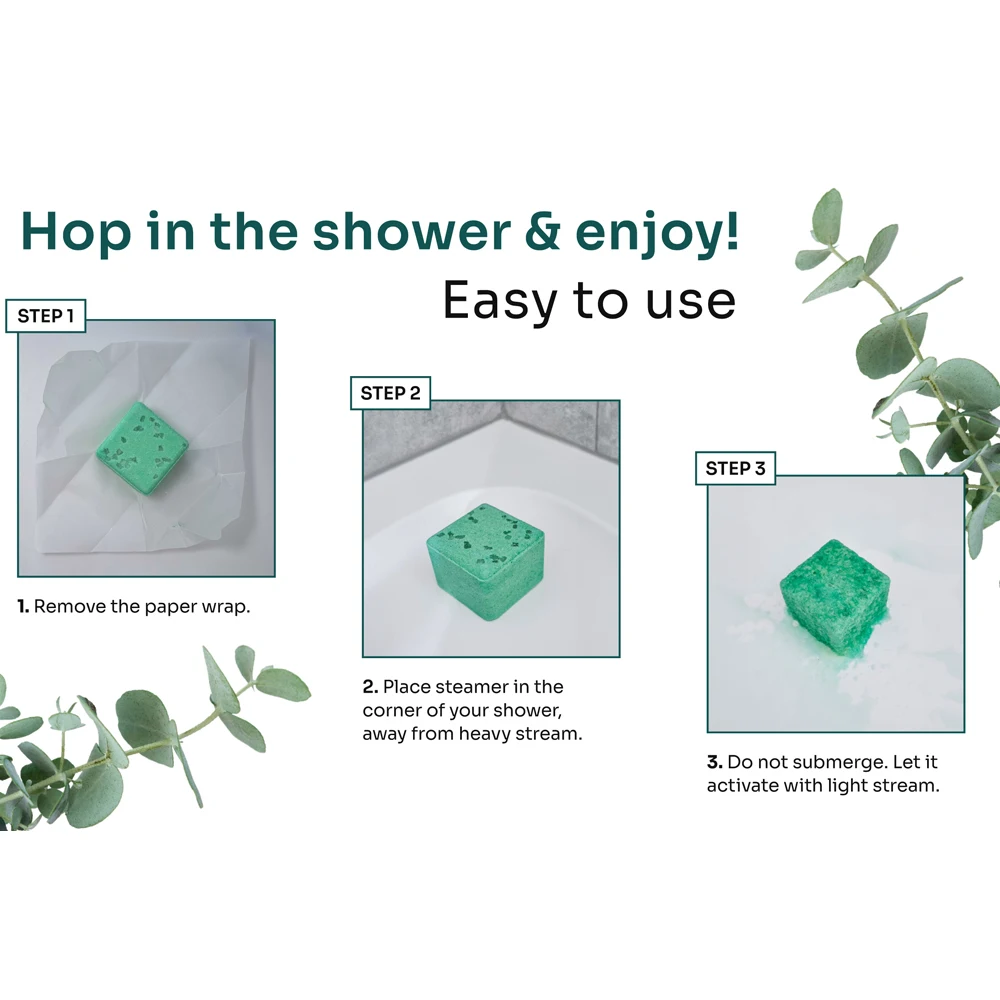 Hop in the shower & enjoy!

Easy to use

STEP 1

1. Remove the paper wrap.

STEP 2

2. Place steamer in the corner of your shower, away from heavy stream.

STEP 3

3. Do not submerge. Let it activate with light stream.