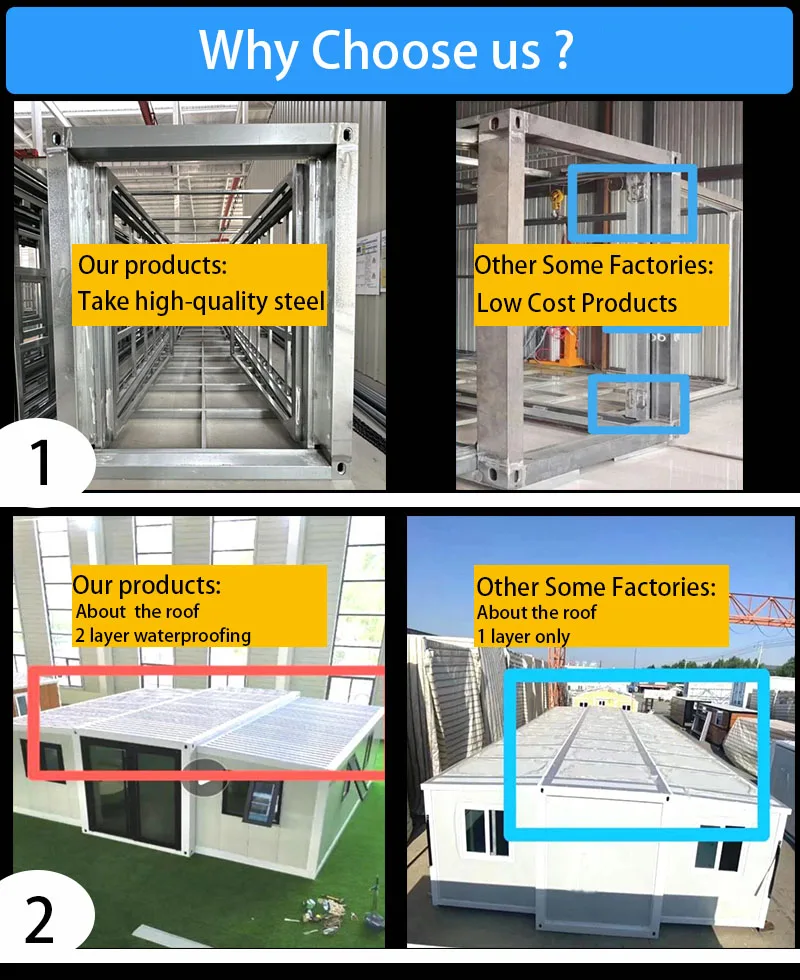 Why Choose us ?

Our products:
Take high-quality steel

Other Some Factories:
Low Cost Products

1

Our products:
About the roof
2 layer waterproofing

Other Some Factories:
About the roof
1 layer only

2