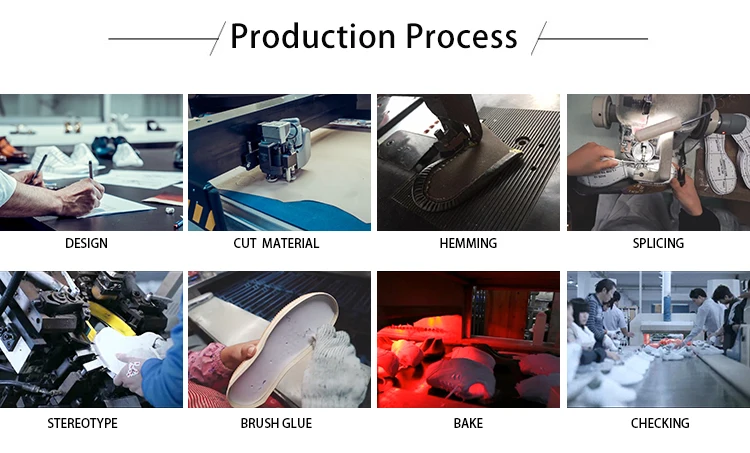 Production Process

DESIGN

CUT MATERIAL

HEMMING

SPLICING

STEREOTYPE

BRUSH GLUE

BAKE

CHECKING