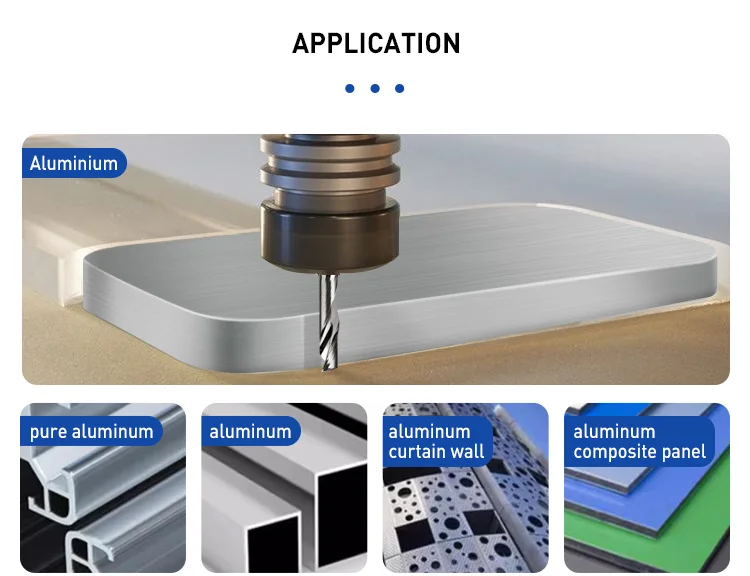 APPLICATION

Aluminium

pure aluminum

aluminum

aluminum curtain wall

aluminum composite panel