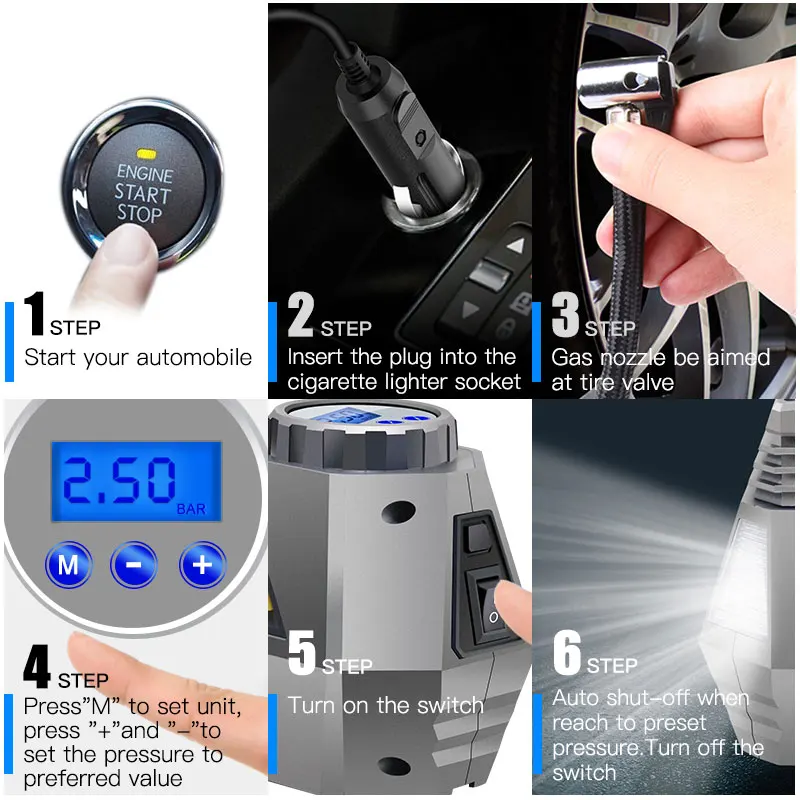 ENGINE
START
STOP

1 STEP
Start your automobile

2 STEP
Insert the plug into the cigarette lighter socket

3 STEP
Gas nozzle be aimed at tire valve

2.50
BAR

M
-
+

4 STEP
Press"M" to set unit, press "+"and "-"to set the pressure to preferred value

5 STEP
Turn on the switch

6 STEP
Auto shut-off when reach to preset pressure.Turn off the switch