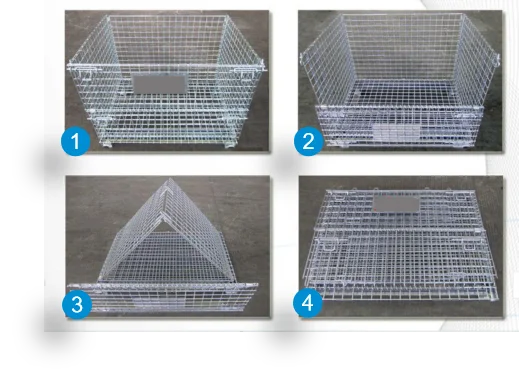 1

2

3

4