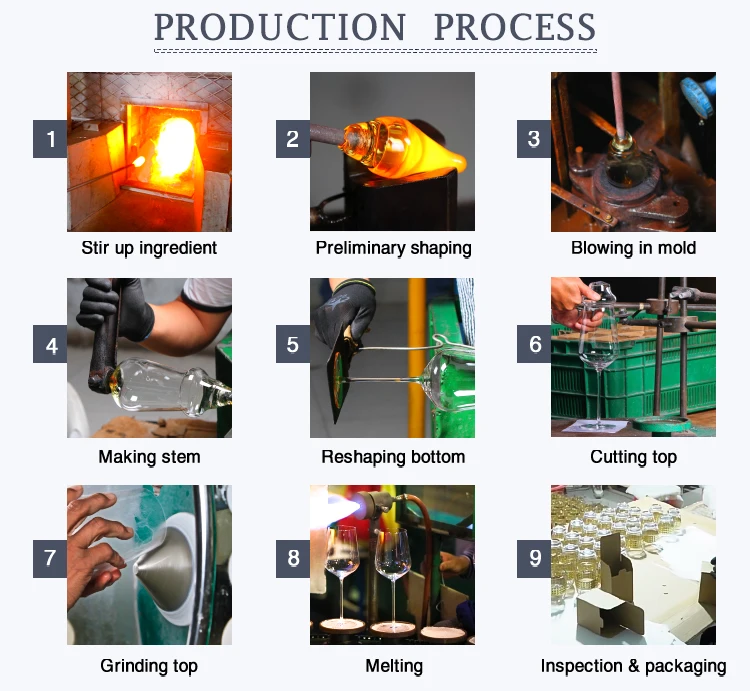 PRODUCTION PROCESS

1
Stir up ingredient

2
Preliminary shaping

3
Blowing in mold

4
Making stem

5
Reshaping bottom

6
Cutting top

7
Grinding top

8
Melting

9
Inspection & packaging