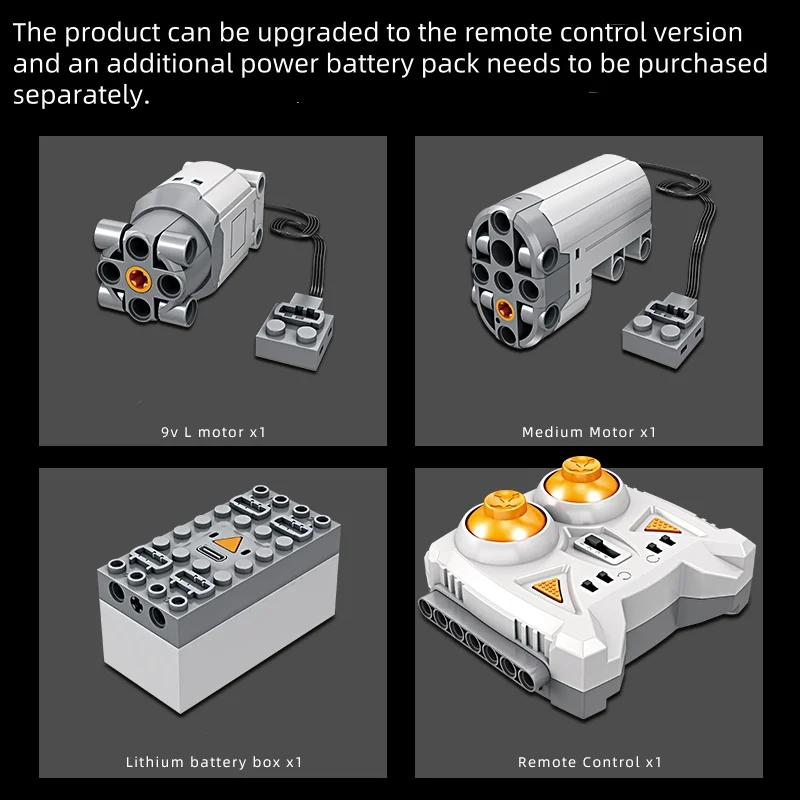 The product can be upgraded to the remote control version and an additional power battery pack needs to be purchased separately.

9v L motor x1

Medium Motor x1

Lithium battery box x1

Remote Control x1