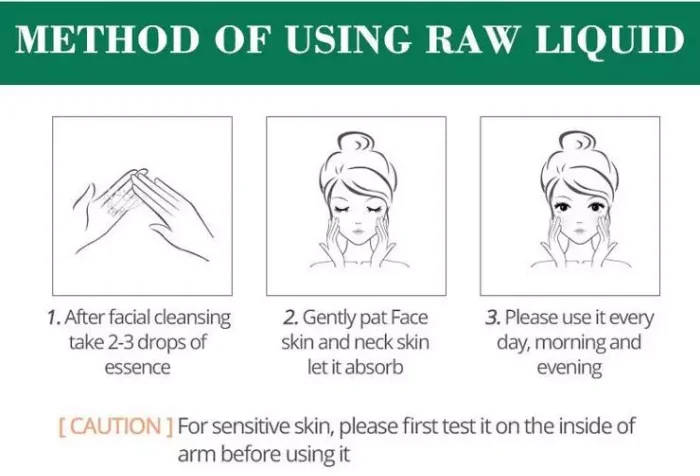 METHOD OF USING RAW LIQUID

1. After facial cleansing take 2-3 drops of essence

2. Gently pat Face skin and neck skin let it absorb

3. Please use it every day, morning and evening

[ CAUTION ] For sensitive skin, please first test it on the inside of arm before using it