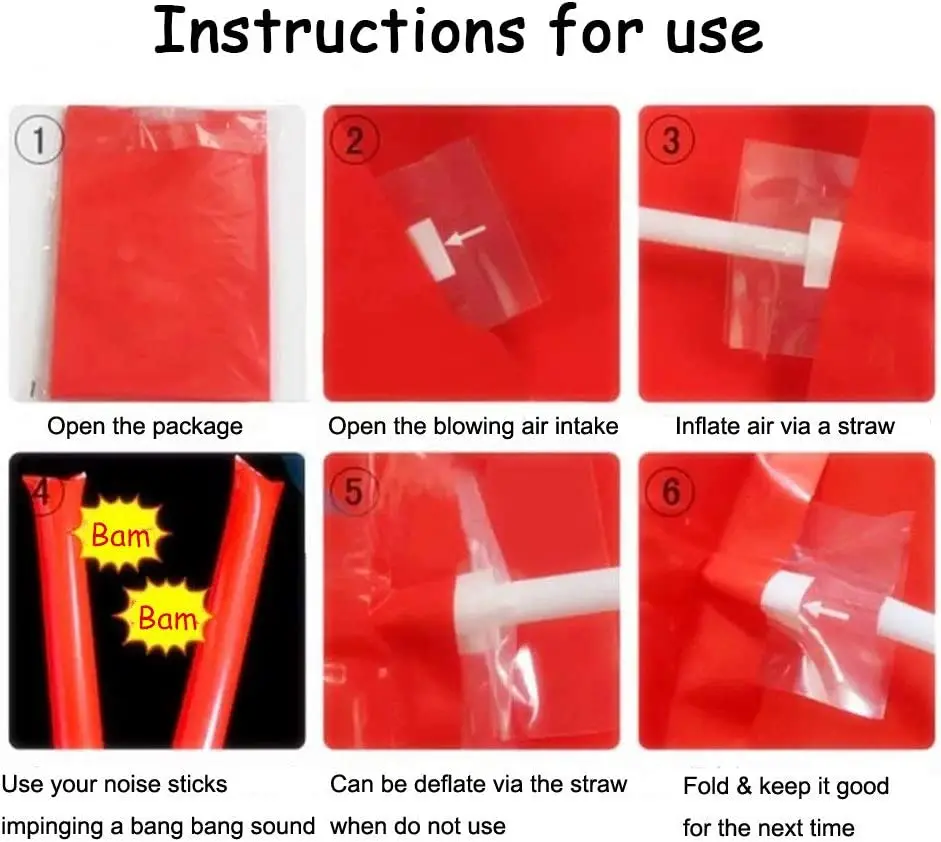 Instructions for use

1

Open the package

2

Open the blowing air intake

3

Inflate air via a straw

4

Bam

Bam

Use your noise sticks impinging a bang bang sound

5

Can be deflate via the straw when do not use

6

Fold & keep it good for the next time