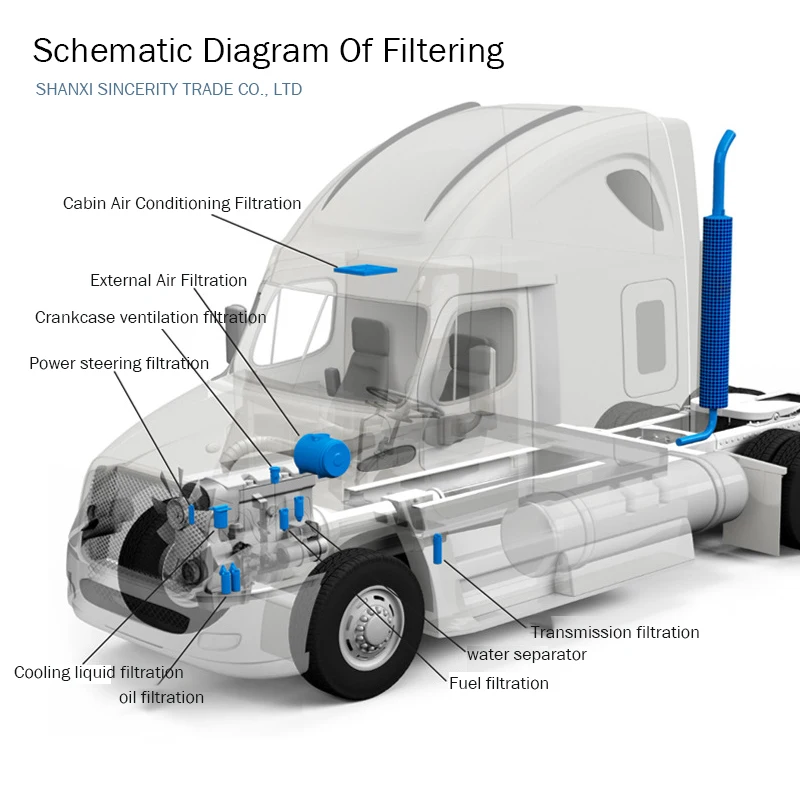 Schematic Diagram Of Filtering

SHANXI SINCERITY TRADE CO., LTD

Cabin Air Conditioning Filtration

External Air Filtration

Crankcase ventilation filtration

Power steering filtration

Transmission filtration

water separator

Fuel filtration

Cooling liquid filtration

oil filtration