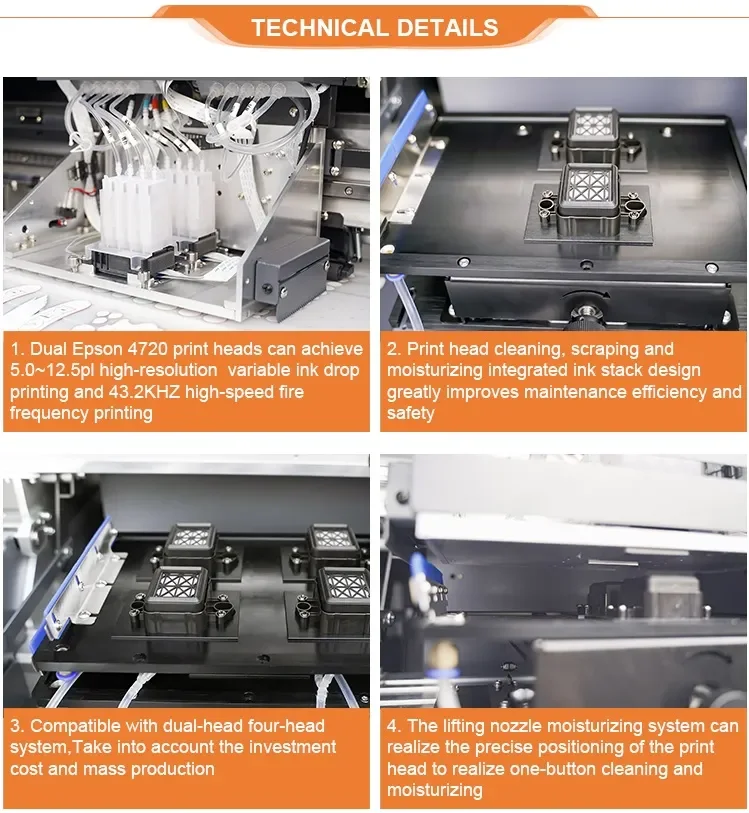 TECHNICAL DETAILS

1. Dual Epson 4720 print heads can achieve 5.0~12.5pl high-resolution variable ink drop printing and 43.2KHZ high-speed fire frequency printing

2. Print head cleaning, scraping and moisturizing integrated ink stack design greatly improves maintenance efficiency and safety

3. Compatible with dual-head four-head system,Take into account the investment cost and mass production

4. The lifting nozzle moisturizing system can realize the precise positioning of the print head to realize one-button cleaning and moisturizing