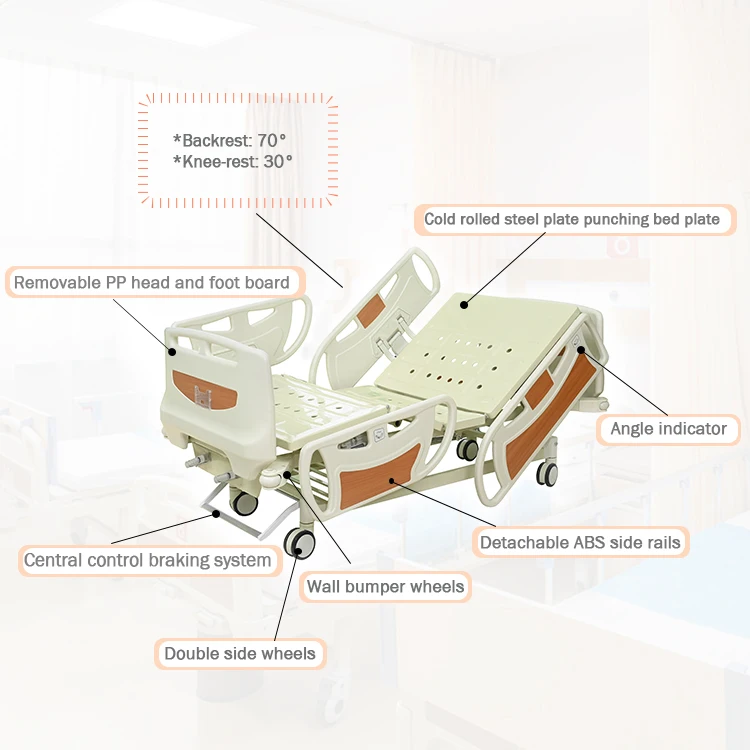 *Backrest: 70°
*Knee-rest: 30°

Cold rolled steel plate punching bed plate

Removable PP head and foot board

Angle indicator

Detachable ABS side rails

Central control braking system

Wall bumper wheels

Double side wheels