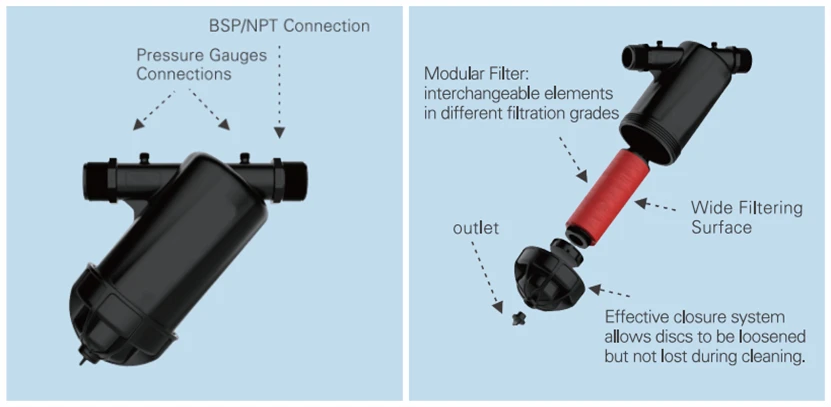 BSP/NPT Connection

Pressure Gauges Connections

Modular Filter: interchangeable elements in different filtration grades

Wide Filtering Surface

outlet

Effective closure system allows discs to be loosened but not lost during cleaning.