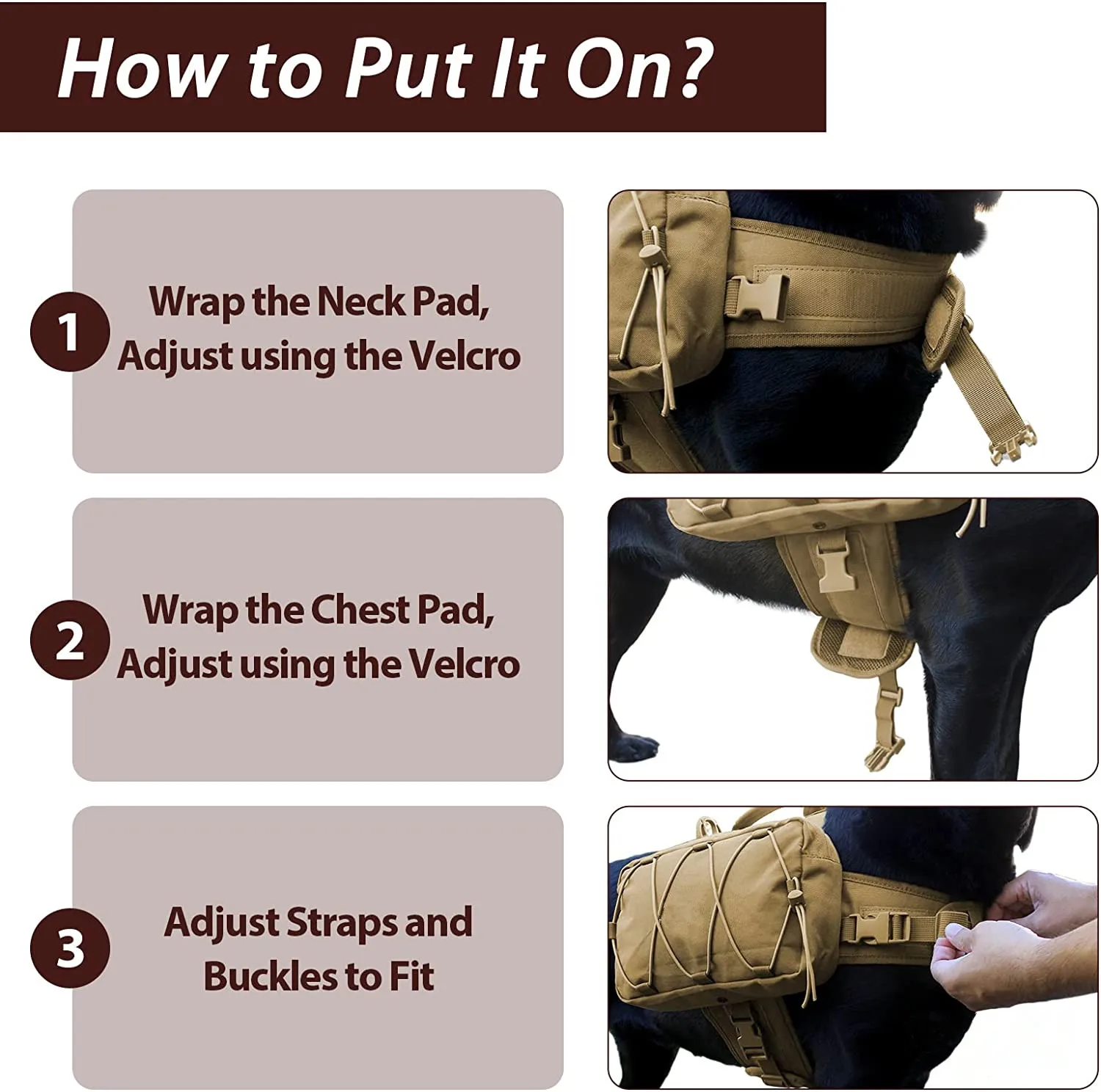 How to Put It On?

1

Wrap the Neck Pad,
Adjust using the Velcro

2

Wrap the Chest Pad,
Adjust using the Velcro

3

Adjust Straps and
Buckles to Fit