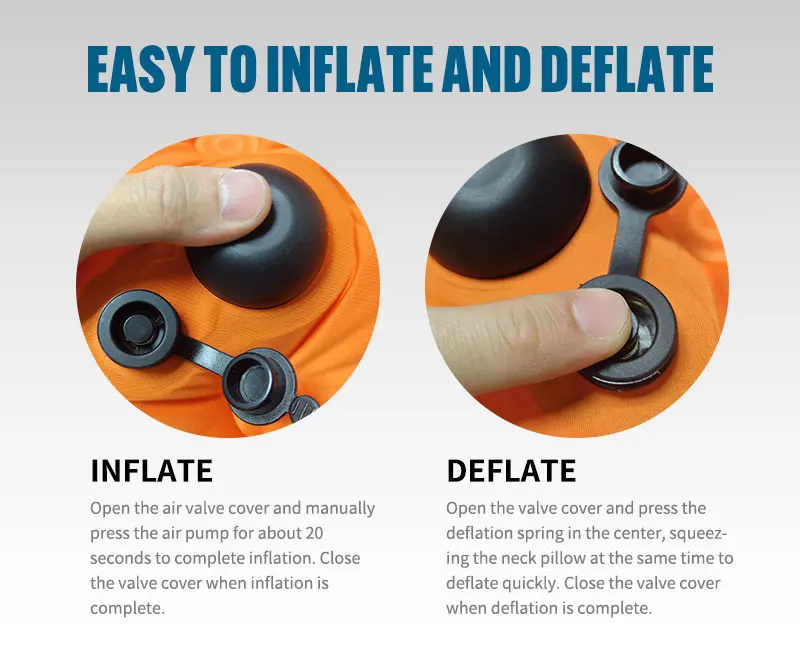 EASY TO INFLATE AND DEFLATE

INFLATE

Open the air valve cover and manually press the air pump for about 20 seconds to complete inflation. Close the valve cover when inflation is complete.

DEFLATE

Open the valve cover and press the deflation spring in the center, squeezing the neck pillow at the same time to deflate quickly. Close the valve cover when deflation is complete.