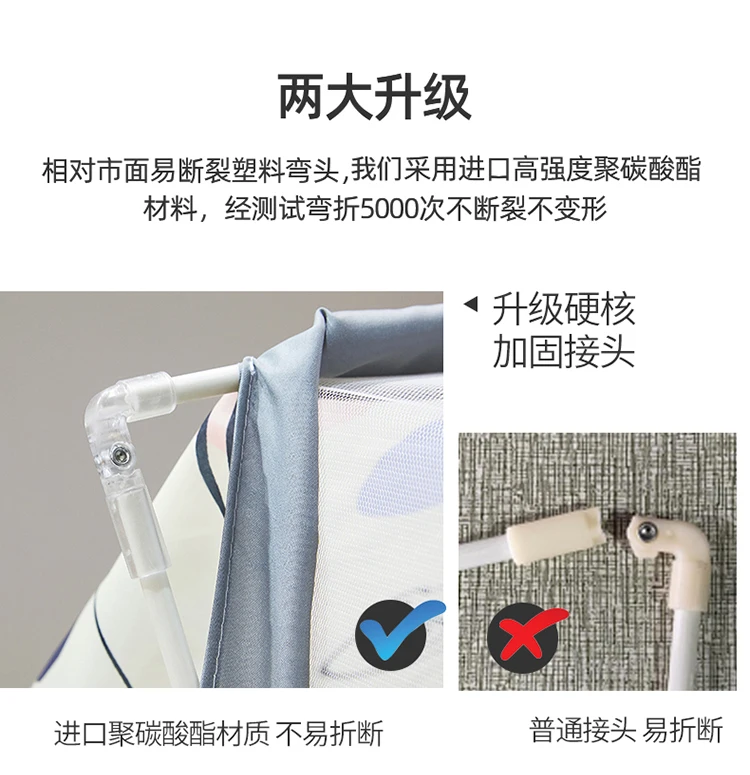 两大升级

相对市面易断裂塑料弯头,我们采用进口高强度聚碳酸酯材料，经测试弯折5000次不断裂不变形

升级硬核
加固接头

进口聚碳酸酯材质 不易折断

普通接头 易折断