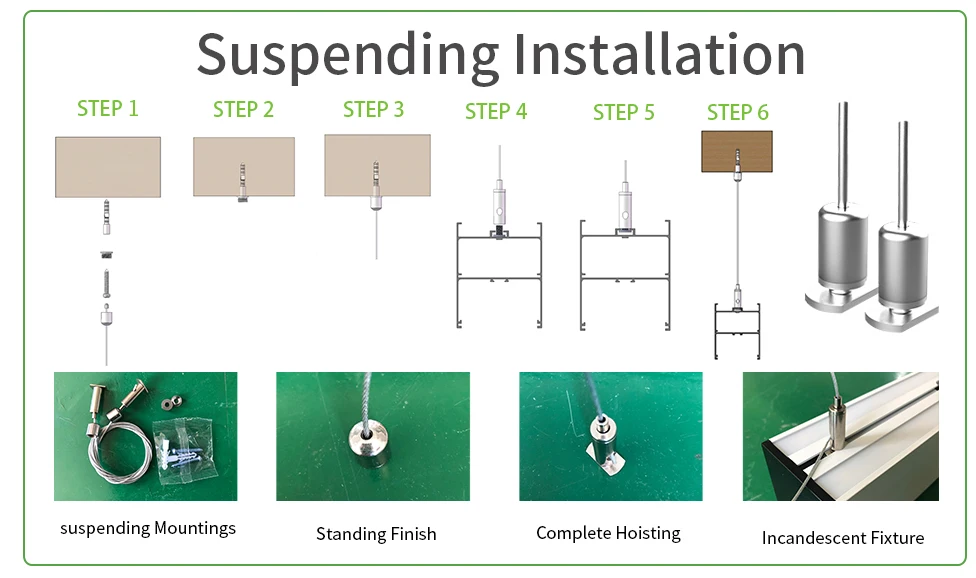 Suspending Installation

STEP 1

STEP 2

STEP 3

STEP 4

STEP 5

STEP 6

suspending Mountings

Standing Finish

Complete Hoisting

Incandescent Fixture