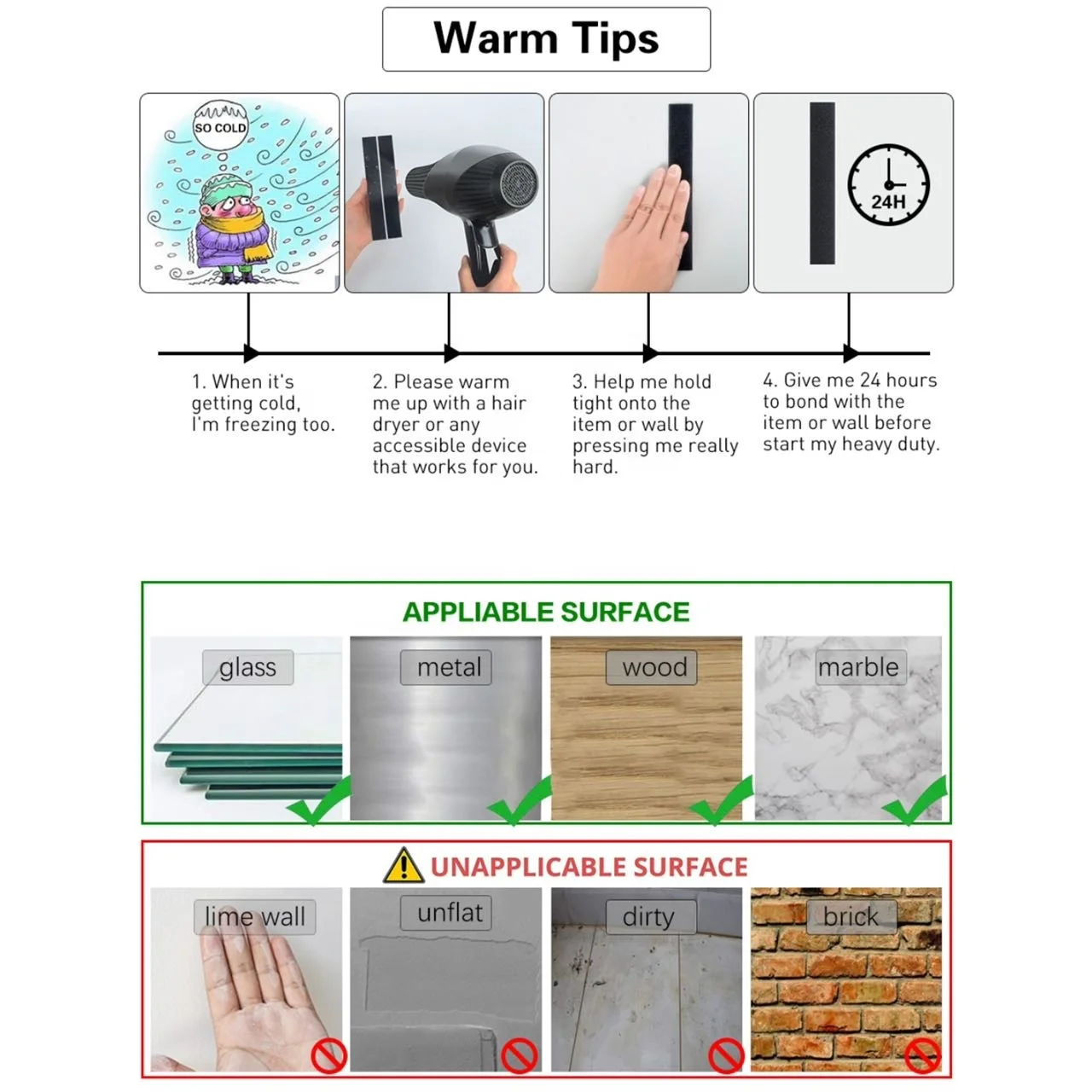 Warm Tips

SO COLD

24H

1. When it's getting cold, I'm freezing too.

2. Please warm me up with a hair dryer or any accessible device that works for you.

3. Help me hold tight onto the item or wall by pressing me really hard.

4. Give me 24 hours to bond with the item or wall before start my heavy duty.

APPLIABLE SURFACE

glass

metal

wood

marble

UNAPPLICABLE SURFACE

lime wall

unflat

dirty

brick