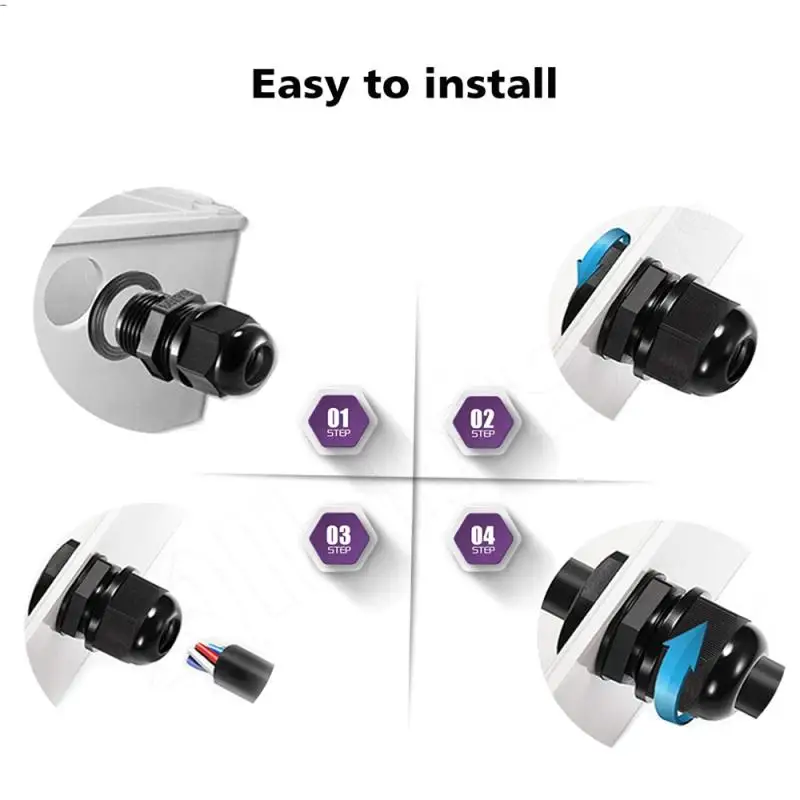 Easy to install

01
STEP

02
STEP

03
STEP

04
STEP