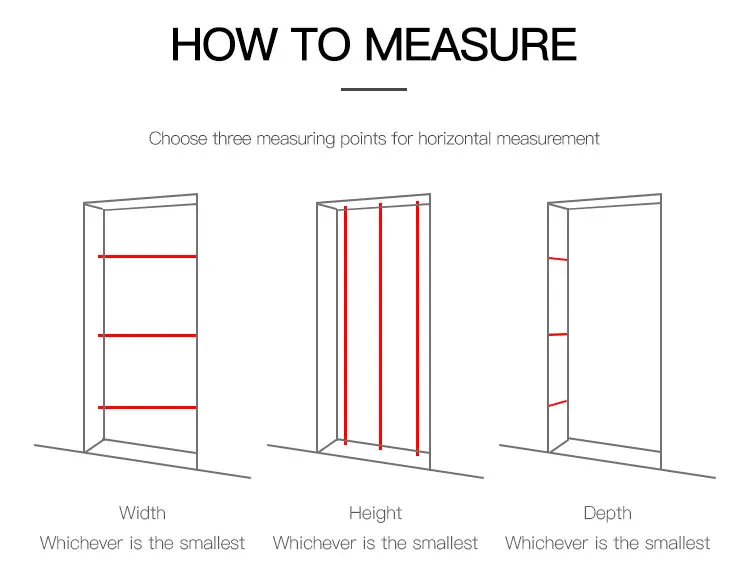 HOW TO MEASURE

Choose three measuring points for horizontal measurement

Width
Whichever is the smallest

Height
Whichever is the smallest

Depth
Whichever is the smallest