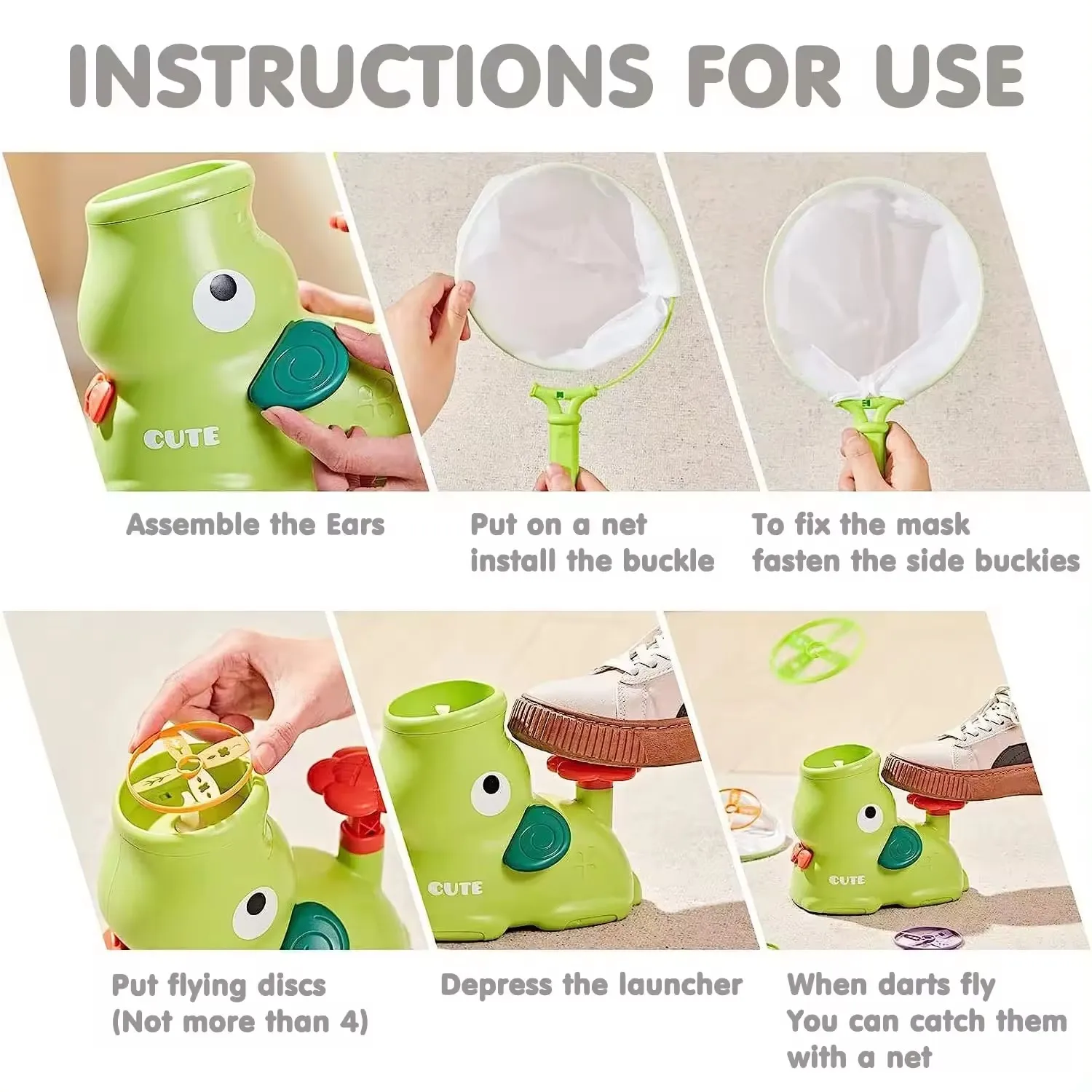 INSTRUCTIONS FOR USE

CUTE

Assemble the Ears

Put on a net
install the buckle

To fix the mask
fasten the side buckies

CUTE

CUTE

Put flying discs
(Not more than 4)

Depress the launcher

When darts fly
You can catch them
with a net