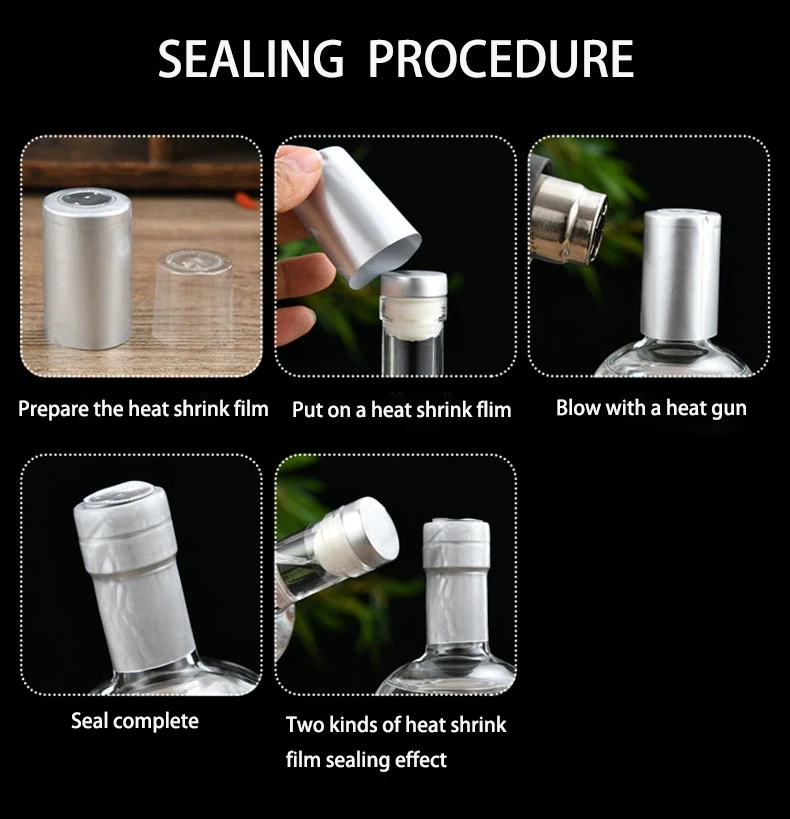 SEALING PROCEDURE

Prepare the heat shrink film

Put on a heat shrink flim

Blow with a heat gun

Seal complete

Two kinds of heat shrink film sealing effect