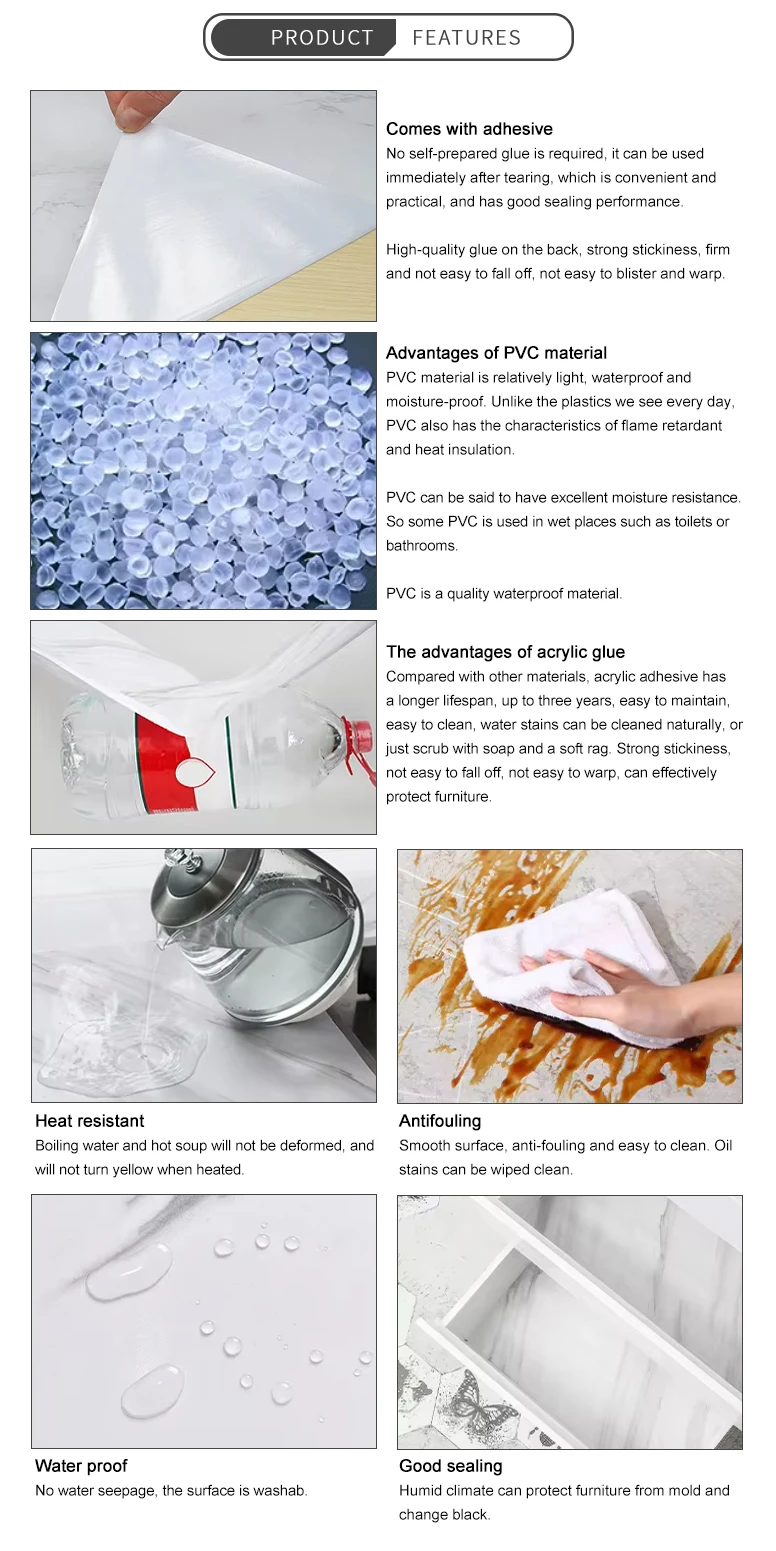 PRODUCT FEATURES

Comes with adhesive
No self-prepared glue is required, it can be used immediately after tearing, which is convenient and practical, and has good sealing performance.

High-quality glue on the back, strong stickiness, firm and not easy to fall off, not easy to blister and warp.

Advantages of PVC material
PVC material is relatively light, waterproof and moisture-proof. Unlike the plastics we see every day, PVC also has the characteristics of flame retardant and heat insulation.

PVC can be said to have excellent moisture resistance. So some PVC is used in wet places such as toilets or bathrooms.

PVC is a quality waterproof material.

The advantages of acrylic glue
Compared with other materials, acrylic adhesive has a longer lifespan, up to three years, easy to maintain, easy to clean, water stains can be cleaned naturally, or just scrub with soap and a soft rag. Strong stickiness, not easy to fall off, not easy to warp, can effectively protect furniture.

Heat resistant
Boiling water and hot soup will not be deformed, and will not turn yellow when heated.

Antifouling
Smooth surface, anti-fouling and easy to clean. Oil stains can be wiped clean.

Water proof
No water seepage, the surface is washab.

Good sealing
Humid climate can protect furniture from mold and change black.